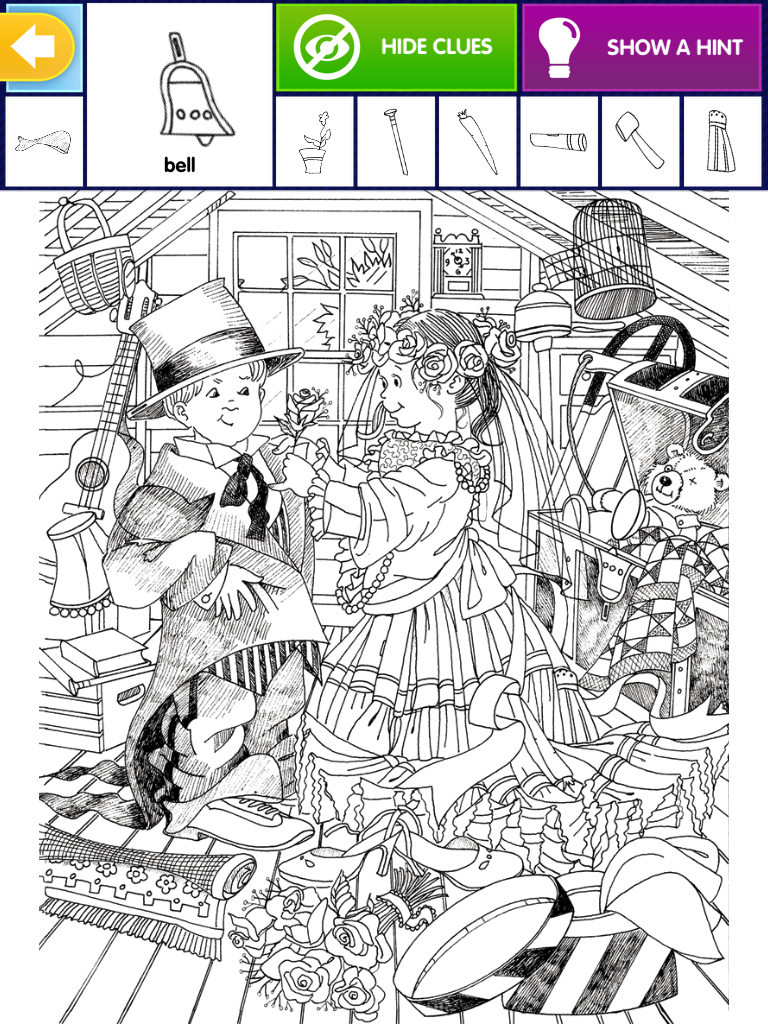 HIDE CLUES

SHOW A HINT

bell