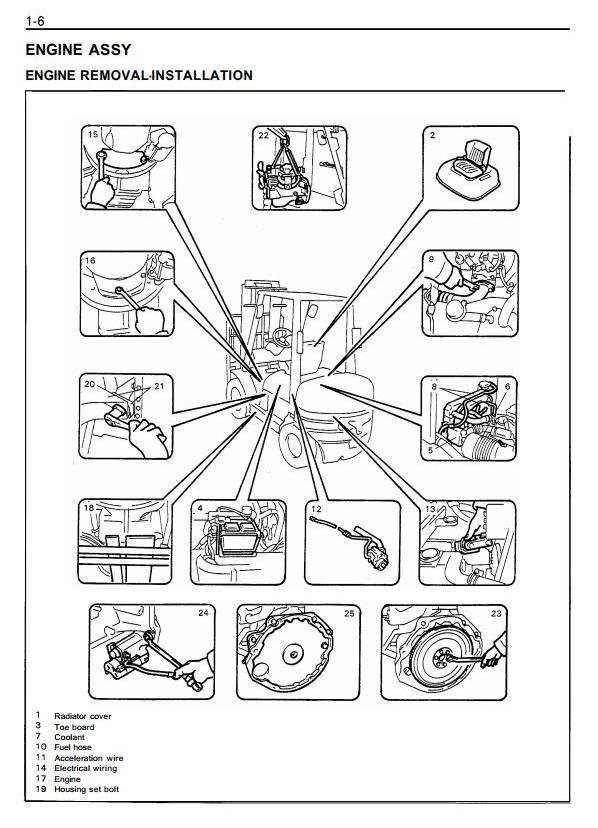 1-6

ENGINE ASSY

ENGINE REMOVAL·INSTALLATION

15

22

2

16

9

20

21

8

6

5

18

4

12

13

24

25

23

1 Radiator cover
3 Toe board
7 Coolant
10 Fuel hose
11 Acceleration wire
14 Electrical wiring
17 Engine
19 Housing set bolt