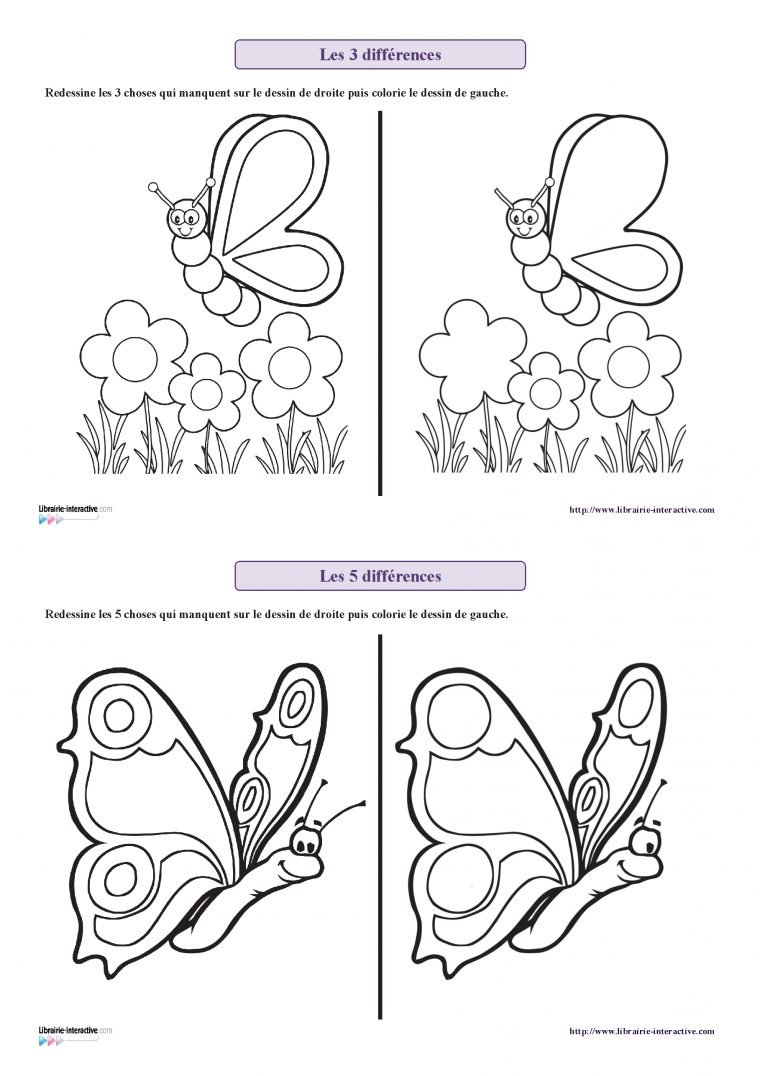 Les 3 différences

Redessine les 3 choses qui manquent sur le dessin de droite puis colorie le dessin de gauche.

Librairie-interactive.com

http://www.librairie-interactive.com

Les 5 différences

Redessine les 5 choses qui manquent sur le dessin de droite puis colorie le dessin de gauche.

Librairie-interactive.com

http://www.librairie-interactive.com