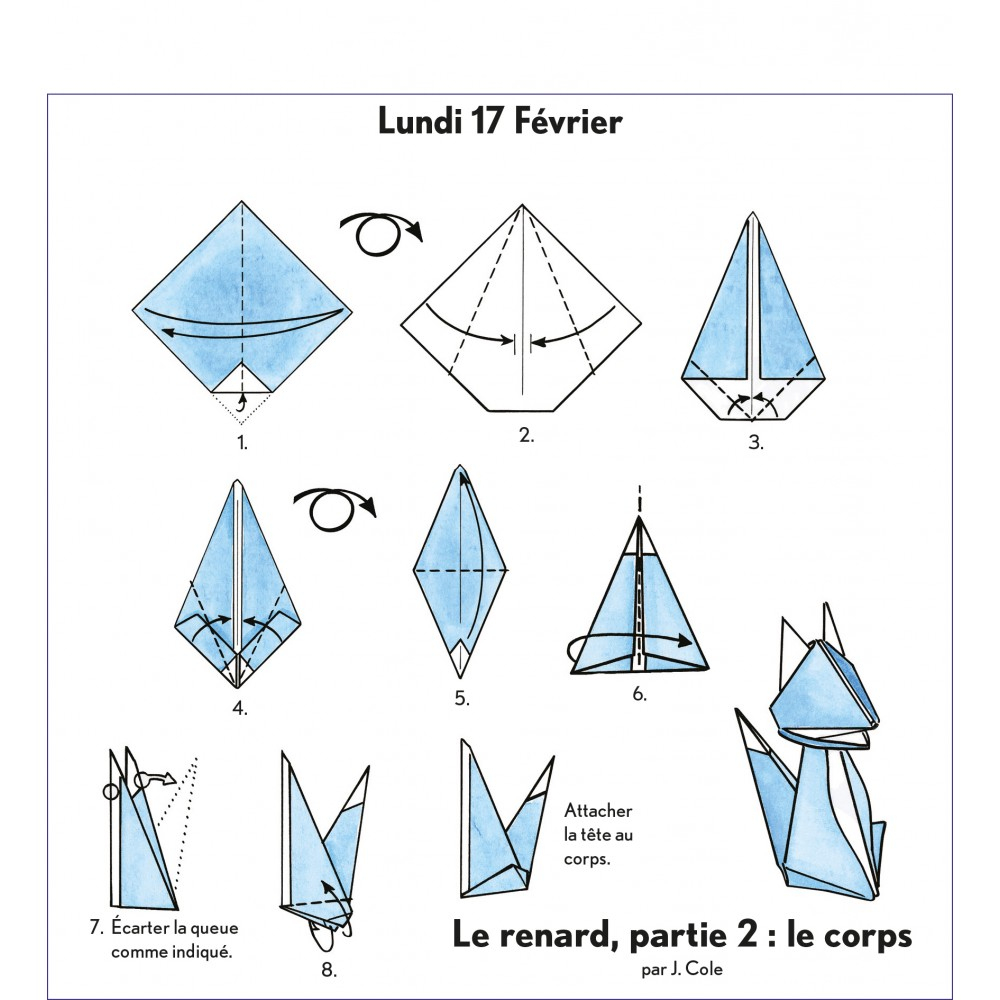 Lundi 17 Février

1.

2.

3.

4.

5.

6.

7. Écarter la queue comme indiqué.

8.

Attacher la tête au corps.

Le renard, partie 2 : le corps

par J. Cole