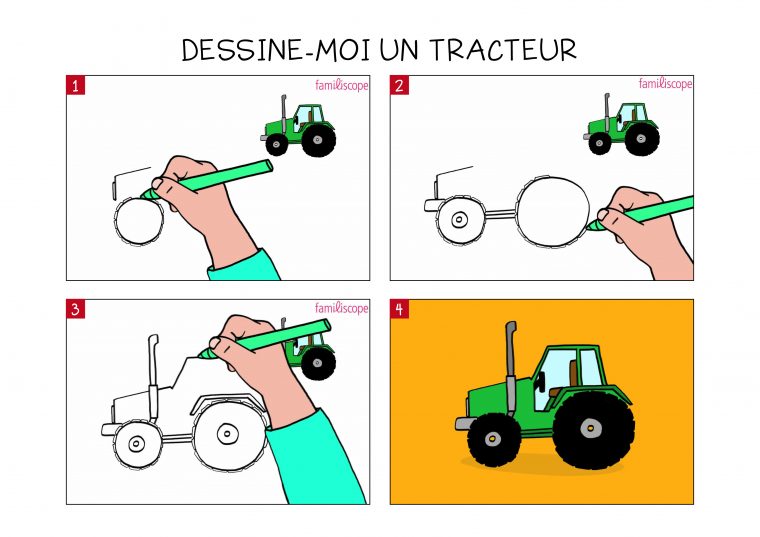 DESSINE-MOI UN TRACTEUR

1

familiscope

2

familiscope

3

familiscope

4