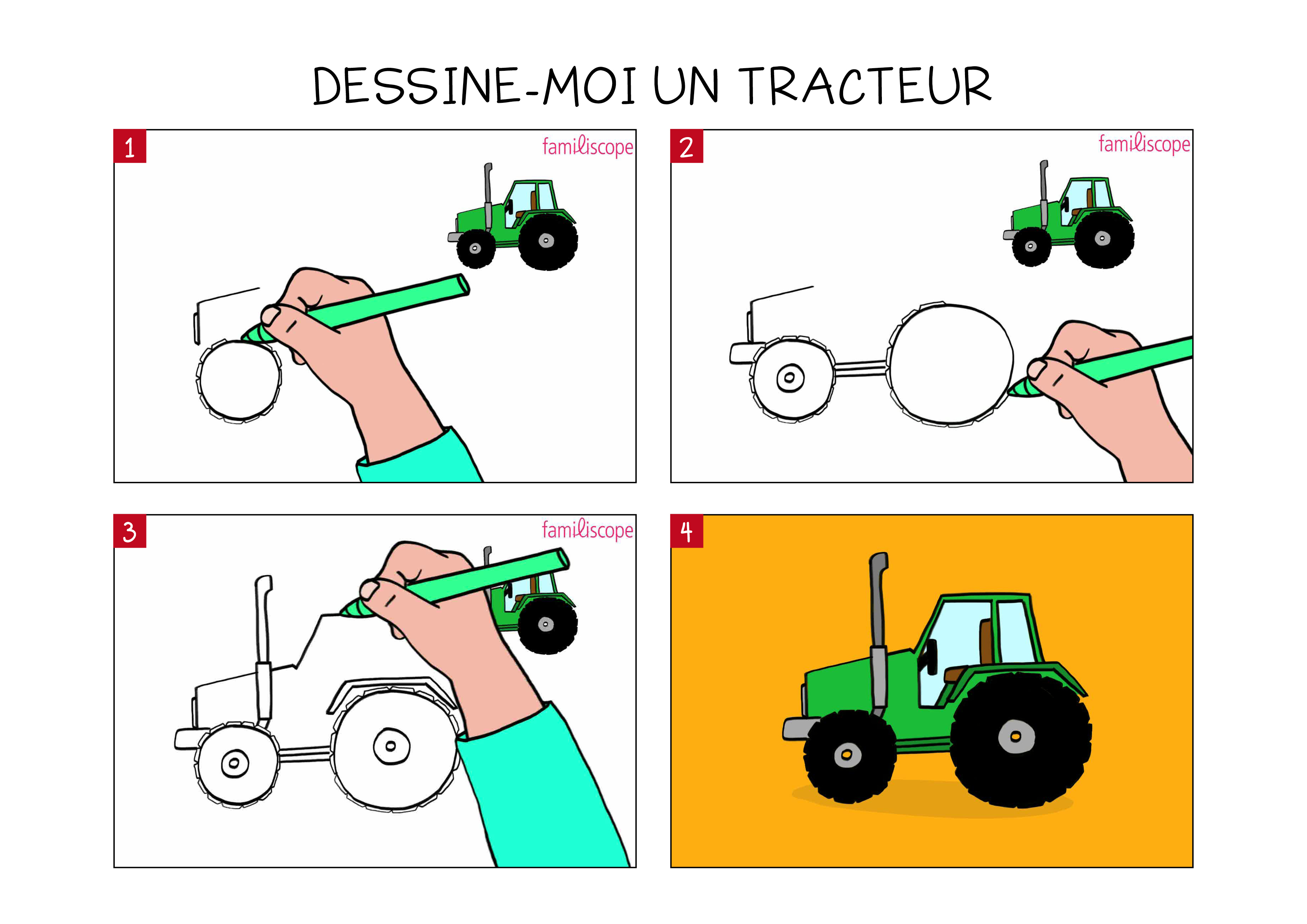 DESSINE-MOI UN TRACTEUR

1

familiscope

2

familiscope

3

familiscope

4