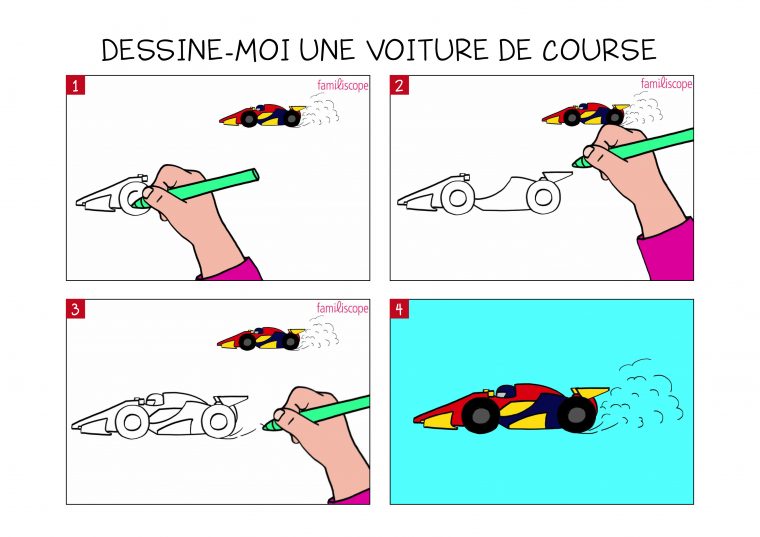 DESSINE-MOI UNE VOITURE DE COURSE

1

familiscope

2

familiscope

3

familiscope

4