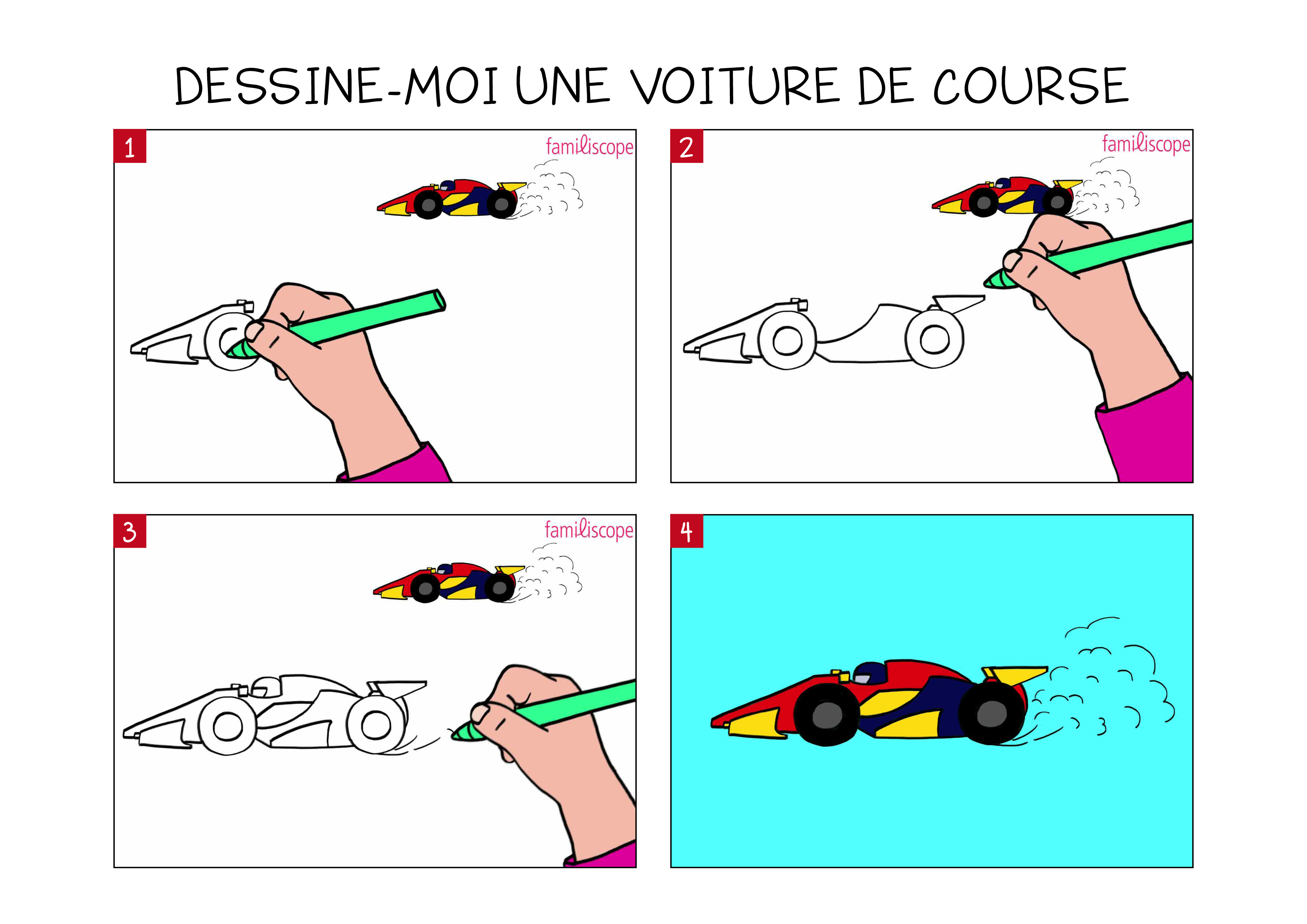 DESSINE-MOI UNE VOITURE DE COURSE

1
familiscope

2
familiscope

3
familiscope

4