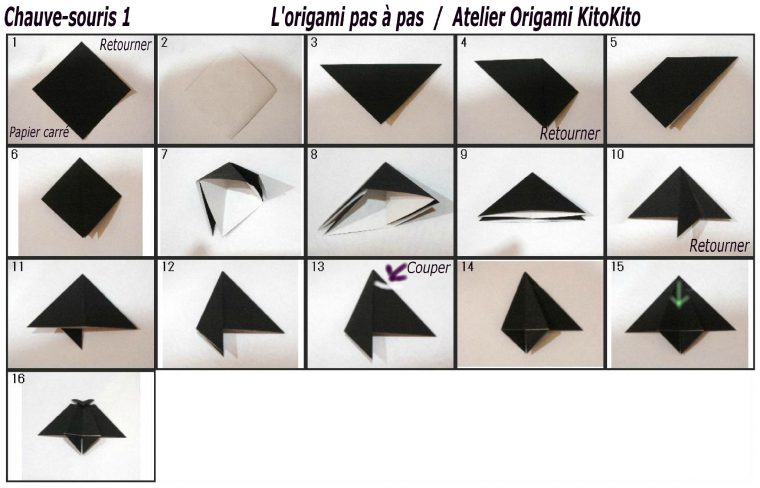 Chauve-souris 1 L'origami pas à pas / Atelier Origami KitoKito

1 Retourner Papier carré

2

3

4 Retourner

5

6

7

8

9

10 Retourner

11

12

13 Couper

14

15

16