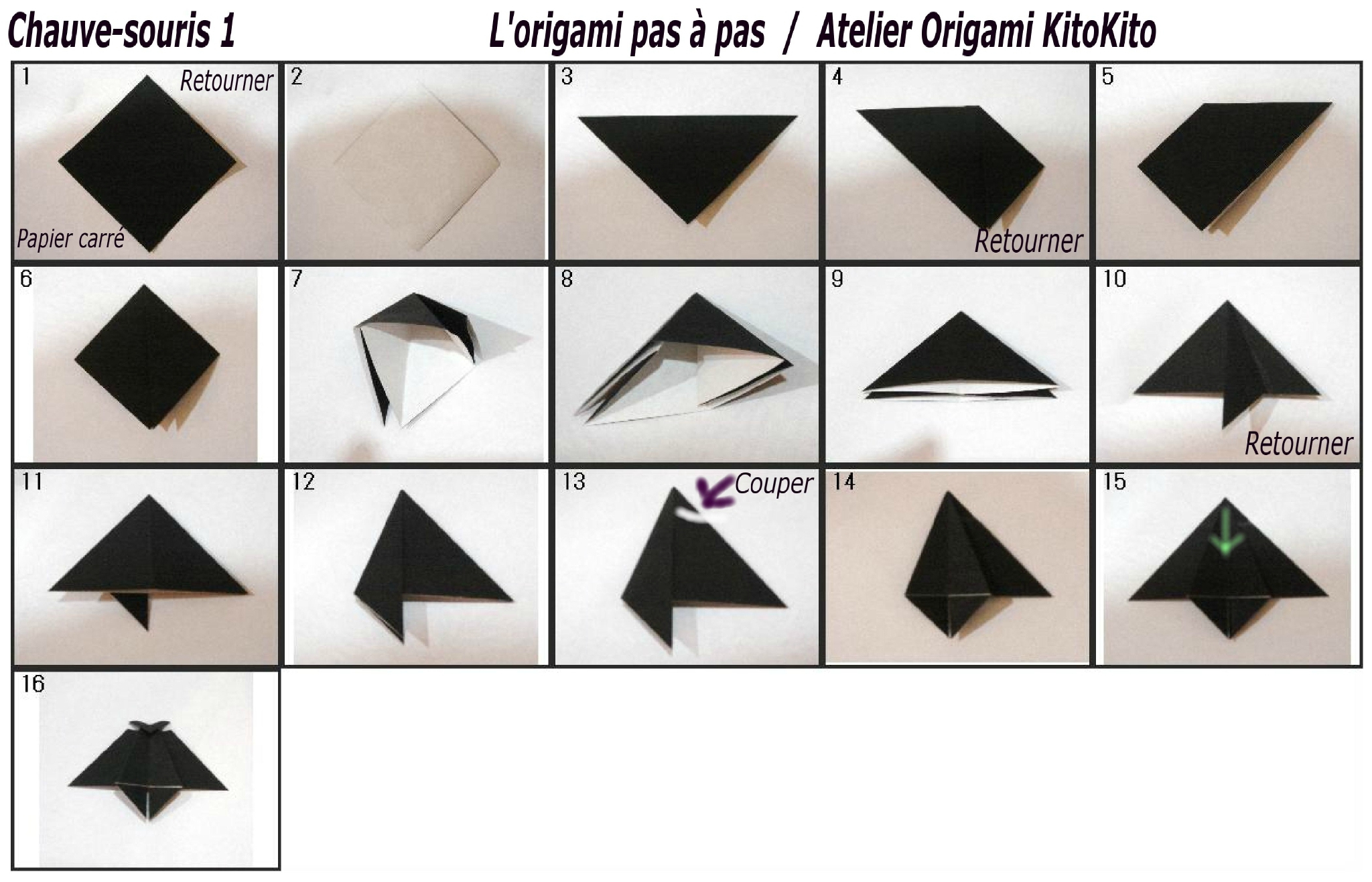 Chauve-souris 1

L'origami pas à pas / Atelier Origami KitoKito

1 Retourner Papier carré

2

3

4 Retourner

5

6

7

8

9

10 Retourner

11

12

13 Couper

14

15

16