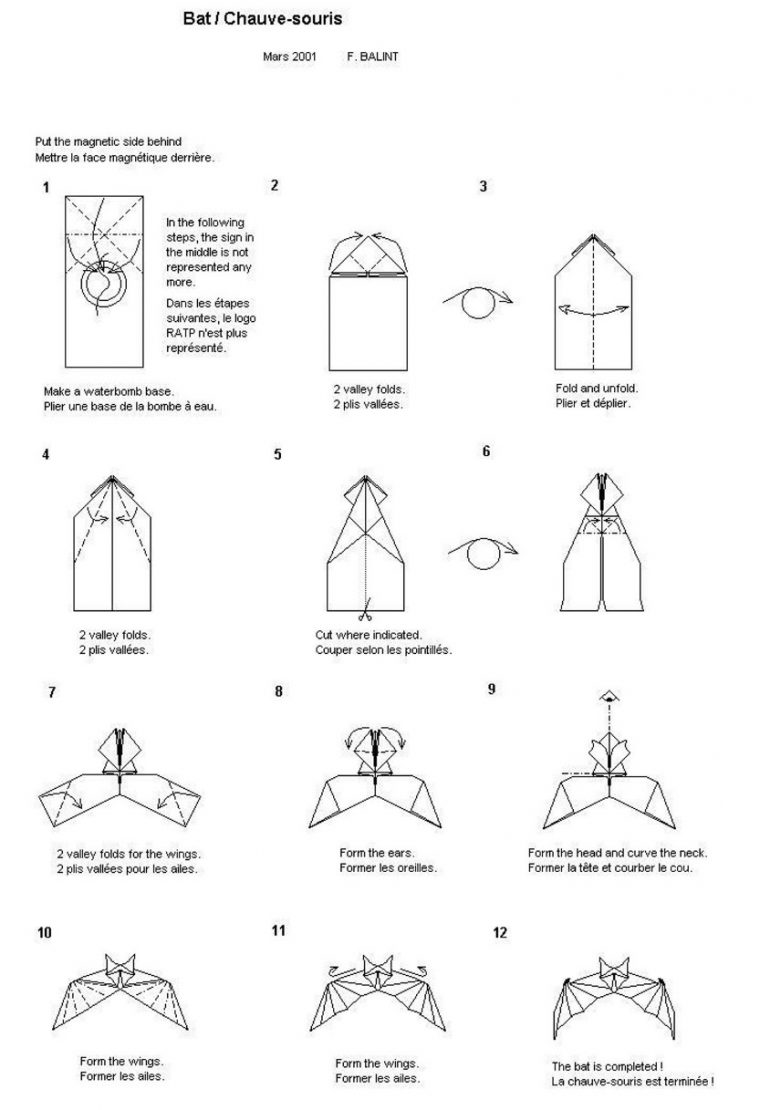 Bat / Chauve-souris

Mars 2001 F. BALINT

Put the magnetic side behind
Mettre la face magnétique derrière.

1

In the following steps, the sign in the middle is not represented any more.

Dans les étapes suivantes, le logo RATP n'est plus représenté.

Make a waterbomb base.
Plier une base de la bombe à eau.

2

2 valley folds.
2 plis vallées.

3

Fold and unfold.
Plier et déplier.

4

2 valley folds.
2 plis vallées.

5

Cut where indicated.
Couper selon les pointillés.

6

7

2 valley folds for the wings.
2 plis vallées pour les ailes.

8

Form the ears.
Former les oreilles.

9

Form the head and curve the neck.
Former la tête et courber le cou.

10

Form the wings.
Former les ailes.

11

Form the wings.
Former les ailes.

12

The bat is completed !
La chauve-souris est terminée !