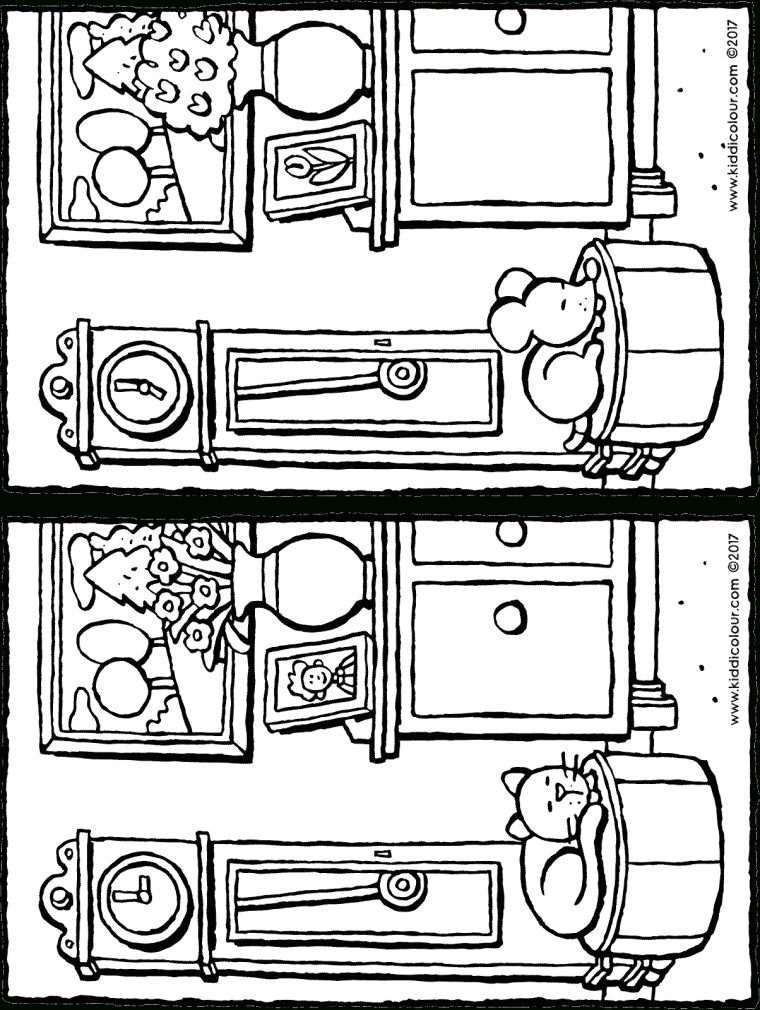 www.kiddicolour.com ©2017

www.kiddicolour.com ©2017