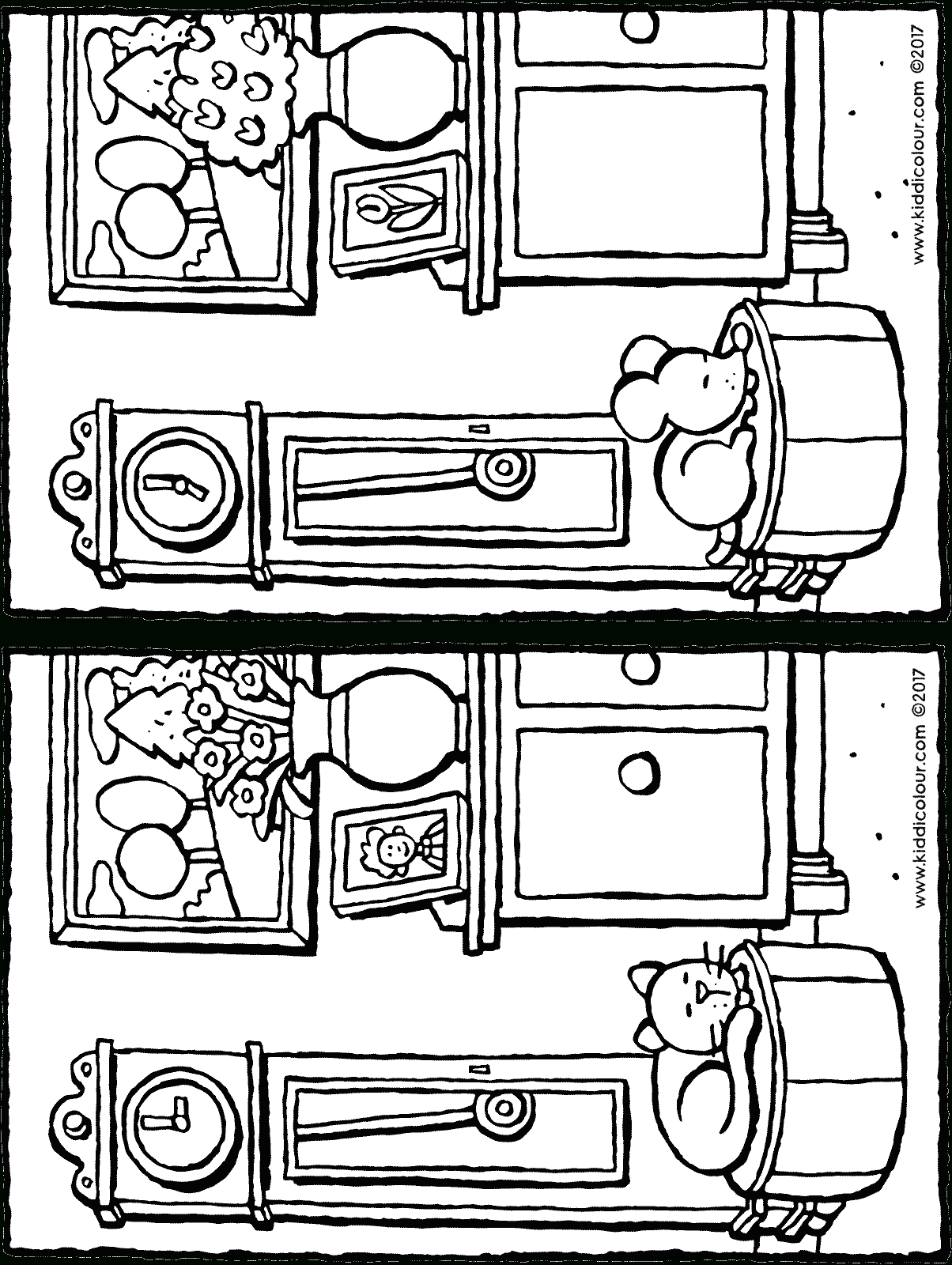 www.kiddicolour.com ©2017

www.kiddicolour.com ©2017