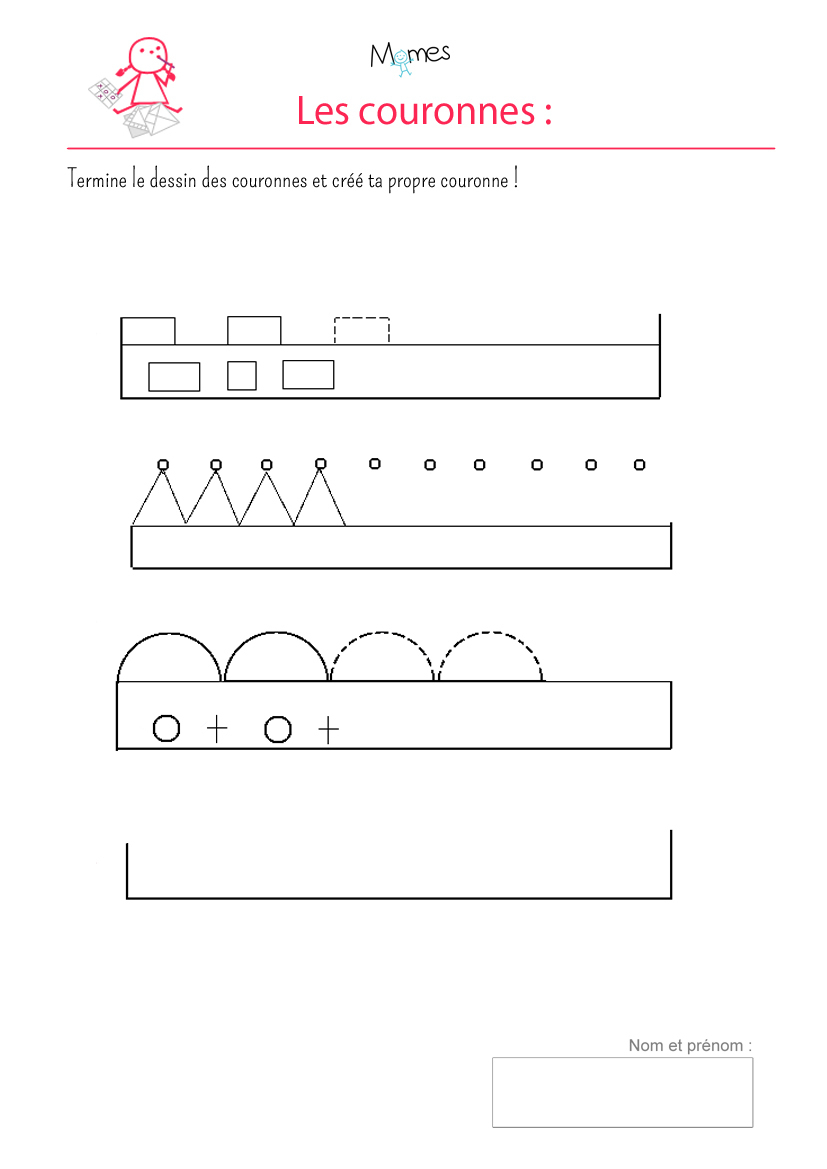 Momes

Les couronnes :

Termine le dessin des couronnes et créé ta propre couronne !

Nom et prénom :