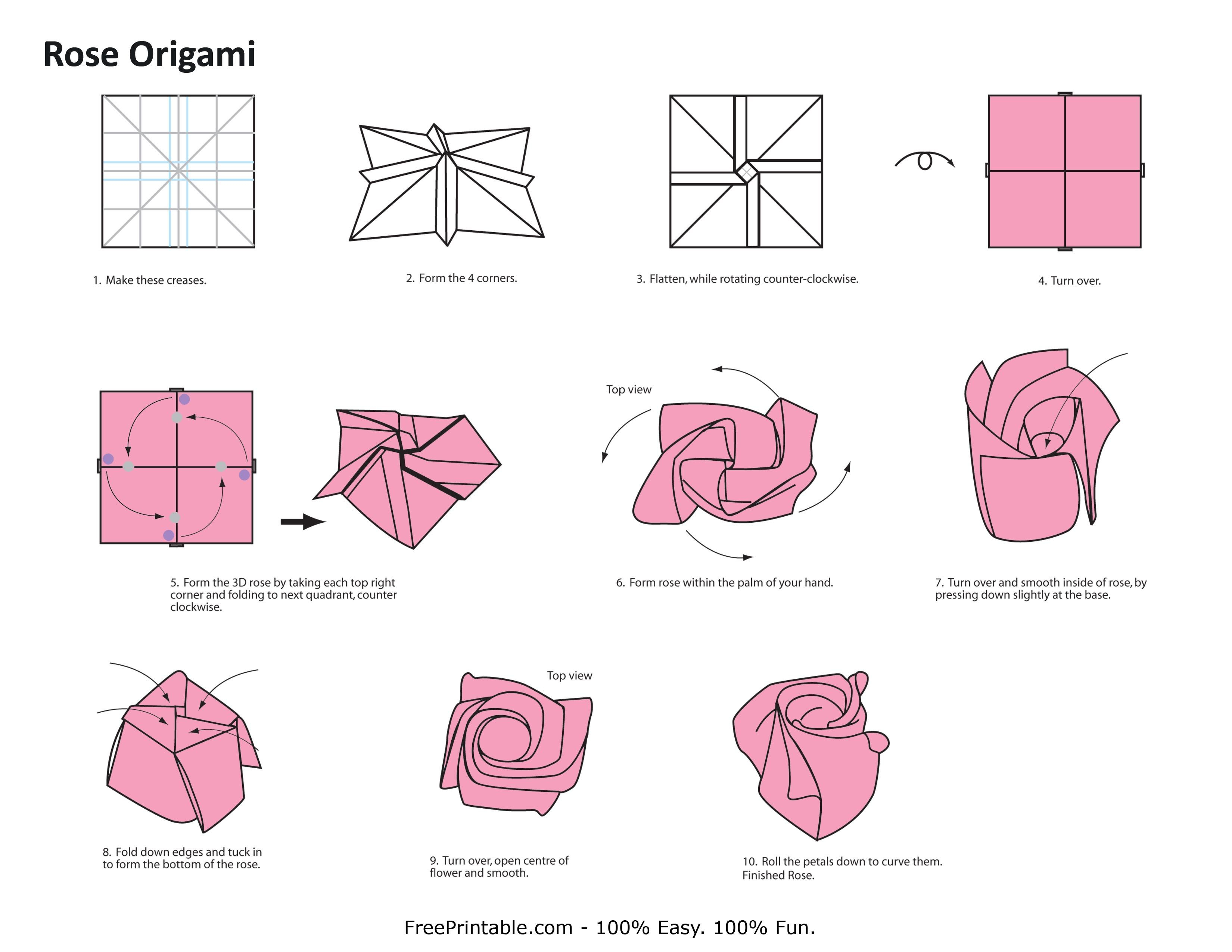 Rose Origami

1. Make these creases.

2. Form the 4 corners.

3. Flatten, while rotating counter-clockwise.

4. Turn over.

5. Form the 3D rose by taking each top right corner and folding to next quadrant, counter clockwise.

Top view

6. Form rose within the palm of your hand.

7. Turn over and smooth inside of rose, by pressing down slightly at the base.

8. Fold down edges and tuck in to form the bottom of the rose.

Top view

9. Turn over, open centre of flower and smooth.

10. Roll the petals down to curve them. Finished Rose.

FreePrintable.com - 100% Easy. 100% Fun.