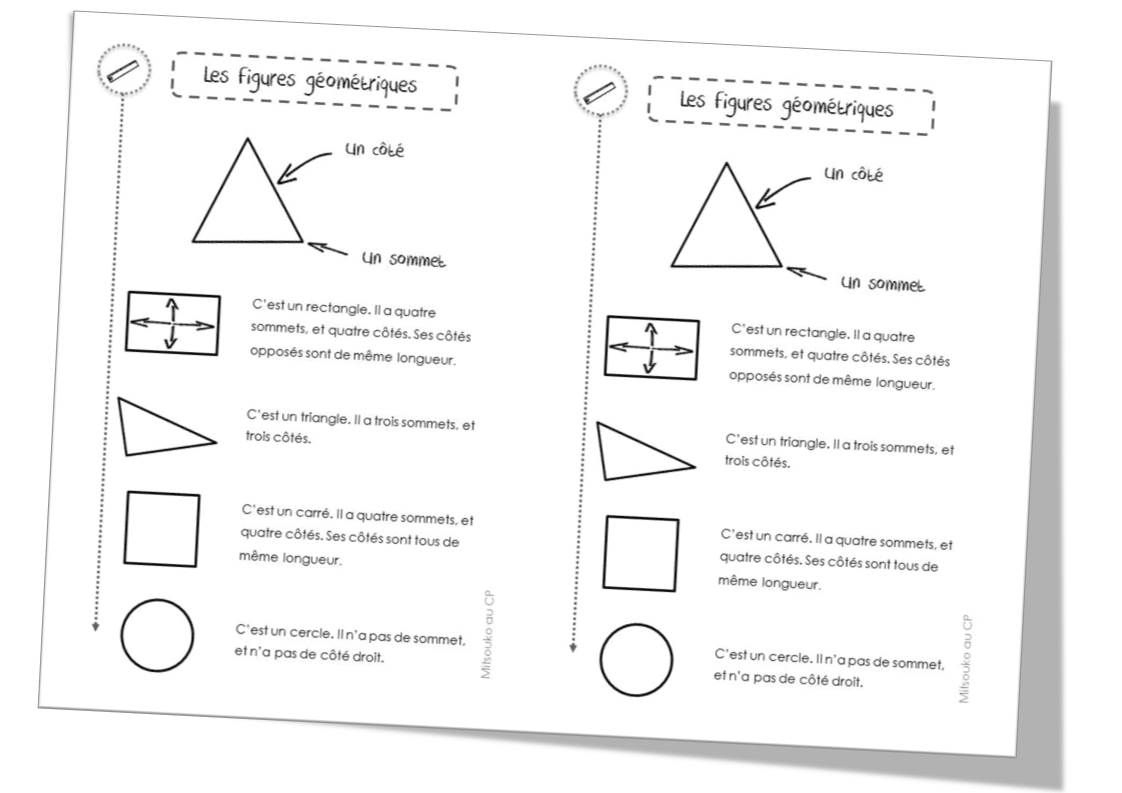 Les figures géométriques

Un côté

Un sommet

C'est un rectangle. Il a quatre sommets, et quatre côtés. Ses côtés opposés sont de même longueur.

C'est un triangle. Il a trois sommets, et trois côtés.

C'est un carré. Il a quatre sommets, et quatre côtés. Ses côtés sont tous de même longueur.

C'est un cercle. Il n'a pas de sommet, et n'a pas de côté droit.

Mitsouko au CP

Les figures géométriques

Un côté

Un sommet

C'est un rectangle. Il a quatre sommets, et quatre côtés. Ses côtés opposés sont de même longueur.

C'est un triangle. Il a trois sommets, et trois côtés.

C'est un carré. Il a quatre sommets, et quatre côtés. Ses côtés sont tous de même longueur.

C'est un cercle. Il n'a pas de sommet, et n'a pas de côté droit.

Mitsouko au CP