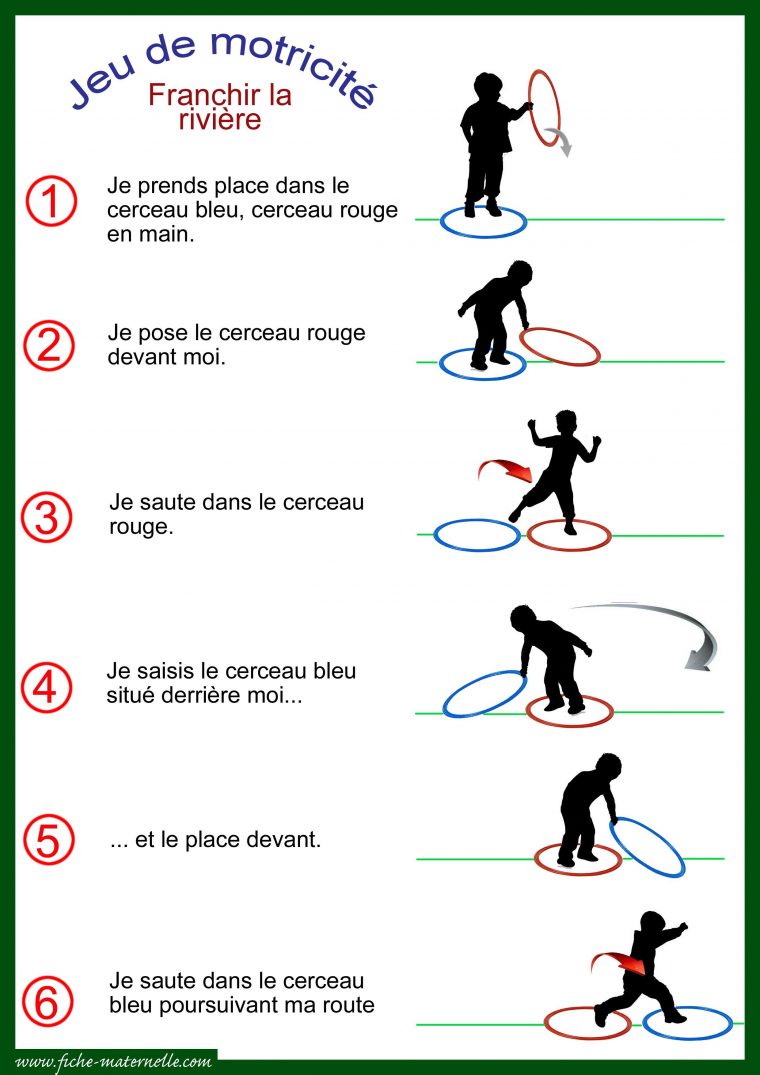 Jeu de motricité

Franchir la rivière

1 Je prends place dans le cerceau bleu, cerceau rouge en main.

2 Je pose le cerceau rouge devant moi.

3 Je saute dans le cerceau rouge.

4 Je saisis le cerceau bleu situé derrière moi...

5 ... et le place devant.

6 Je saute dans le cerceau bleu poursuivant ma route

www.fiche-maternelle.com