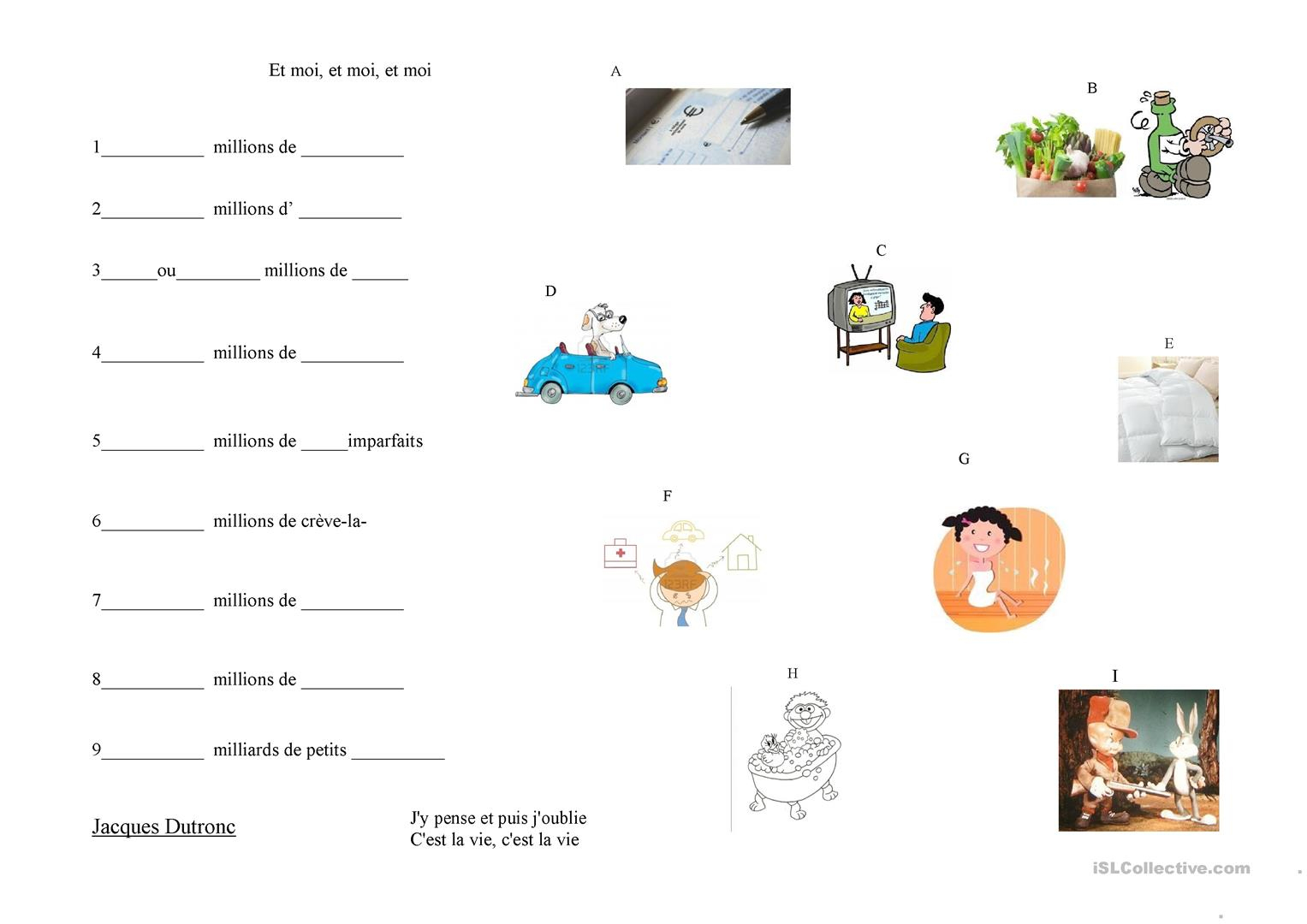 Et moi, et moi, et moi

1___________ millions de ___________

2___________ millions d' ___________

3______ou_________ millions de ______

4___________ millions de ___________

5___________ millions de _____imparfaits

6___________ millions de crève-la-

7___________ millions de ___________

8___________ millions de ___________

9___________ milliards de petits __________

Jacques Dutronc

J'y pense et puis j'oublie
C'est la vie, c'est la vie

A

B

C

D

E

F

G

H

I

iSLCollective.com