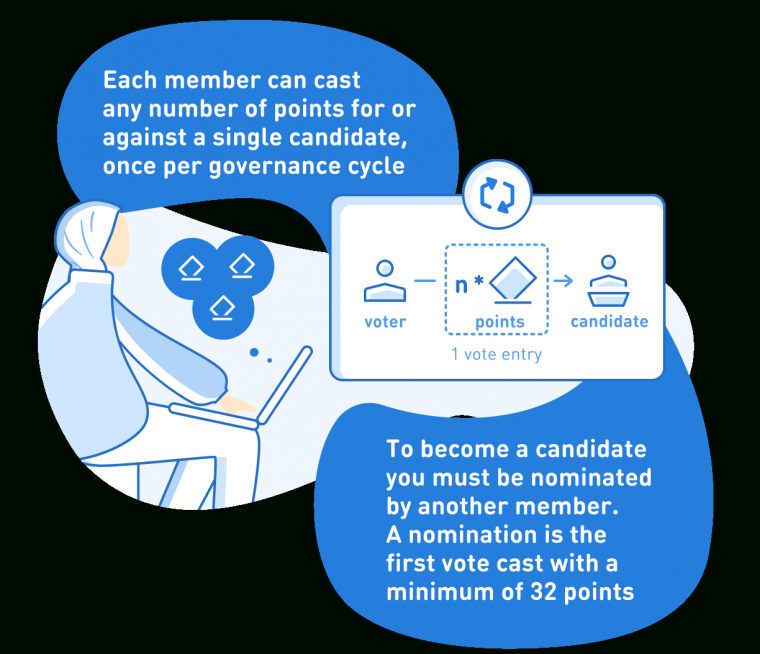 Each member can cast any number of points for or against a single candidate, once per governance cycle

voter

n *

points

candidate

1 vote entry

To become a candidate you must be nominated by another member. A nomination is the first vote cast with a minimum of 32 points