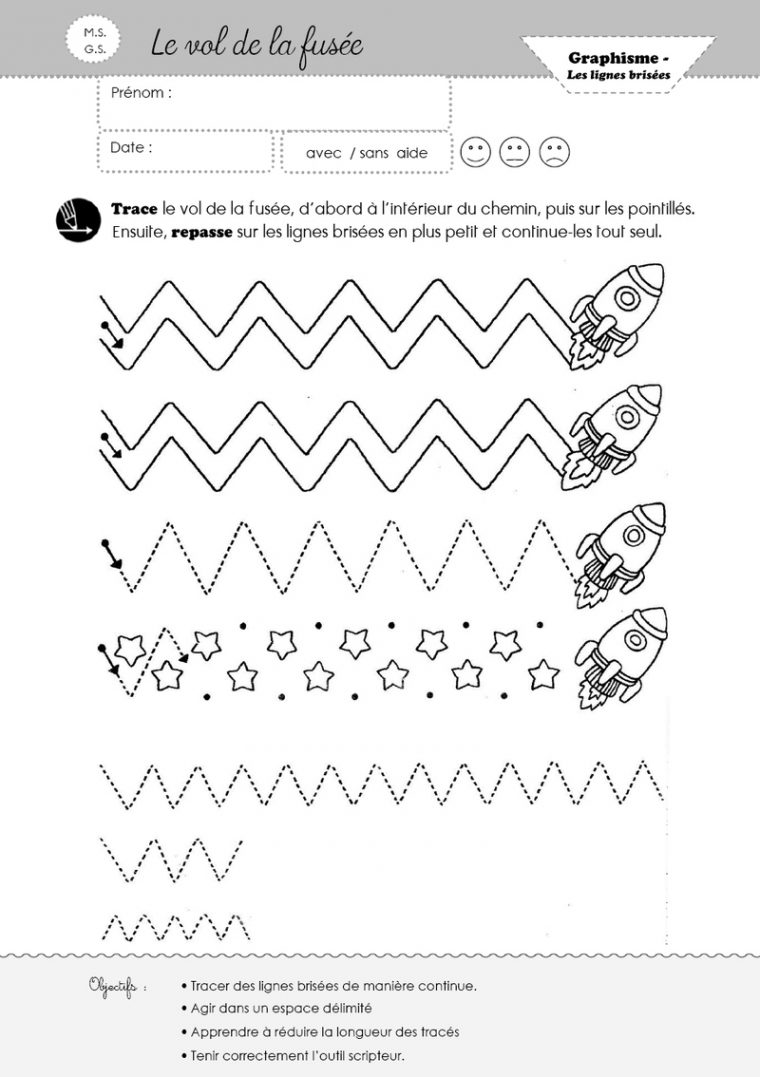 M.S.
G.S.

Le vol de la fusée

Graphisme -
Les lignes brisées

Prénom :

Date :

avec / sans aide

**Trace** le vol de la fusée, d'abord à l'intérieur du chemin, puis sur les pointillés. Ensuite, **repasse** sur les lignes brisées en plus petit et continue-les tout seul.

Objectifs :
• Tracer des lignes brisées de manière continue.
• Agir dans un espace délimité
• Apprendre à réduire la longueur des tracés
• Tenir correctement l'outil scripteur.