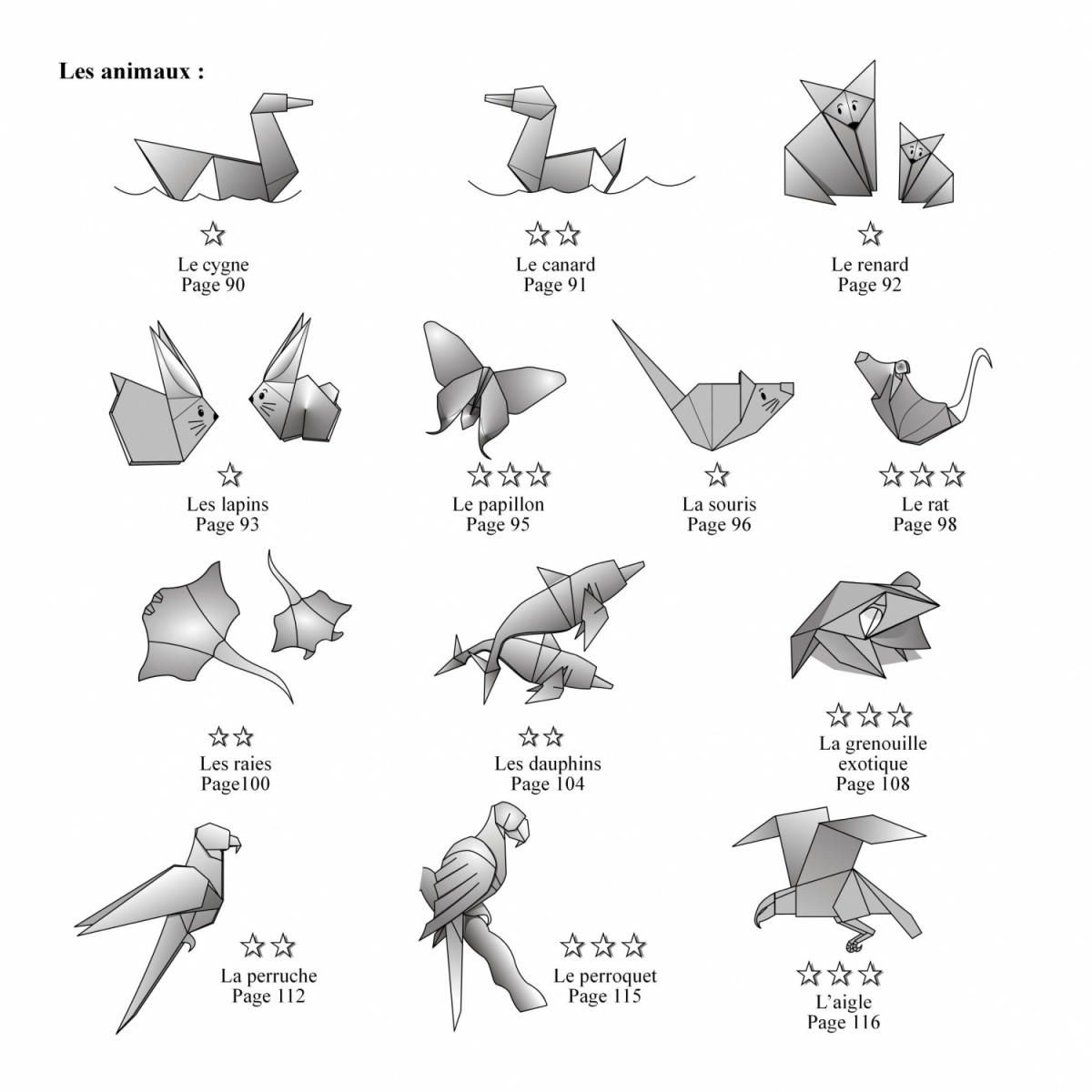 Les animaux :

☆
Le cygne
Page 90

☆☆
Le canard
Page 91

☆
Le renard
Page 92

☆
Les lapins
Page 93

☆☆☆
Le papillon
Page 95

☆
La souris
Page 96

☆☆☆
Le rat
Page 98

☆☆
Les raies
Page100

☆☆
Les dauphins
Page 104

☆☆☆
La grenouille exotique
Page 108

☆☆
La perruche
Page 112

☆☆☆
Le perroquet
Page 115

☆☆☆
L'aigle
Page 116