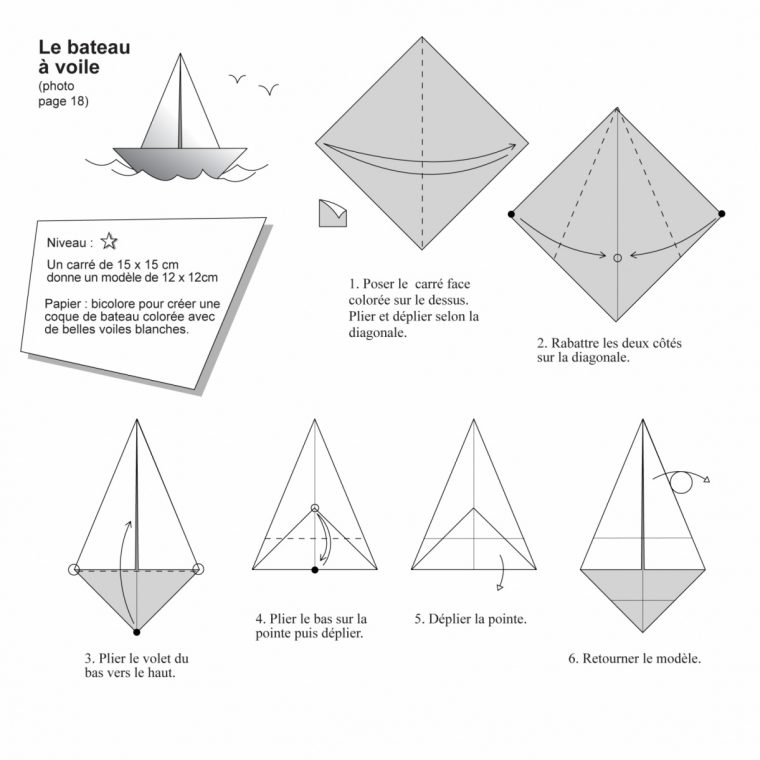 Le bateau à voile
(photo page 18)

Niveau : ☆
Un carré de 15 x 15 cm donne un modèle de 12 x 12cm

Papier : bicolore pour créer une coque de bateau colorée avec de belles voiles blanches.

1. Poser le carré face colorée sur le dessus. Plier et déplier selon la diagonale.

2. Rabattre les deux côtés sur la diagonale.

3. Plier le volet du bas vers le haut.

4. Plier le bas sur la pointe puis déplier.

5. Déplier la pointe.

6. Retourner le modèle.