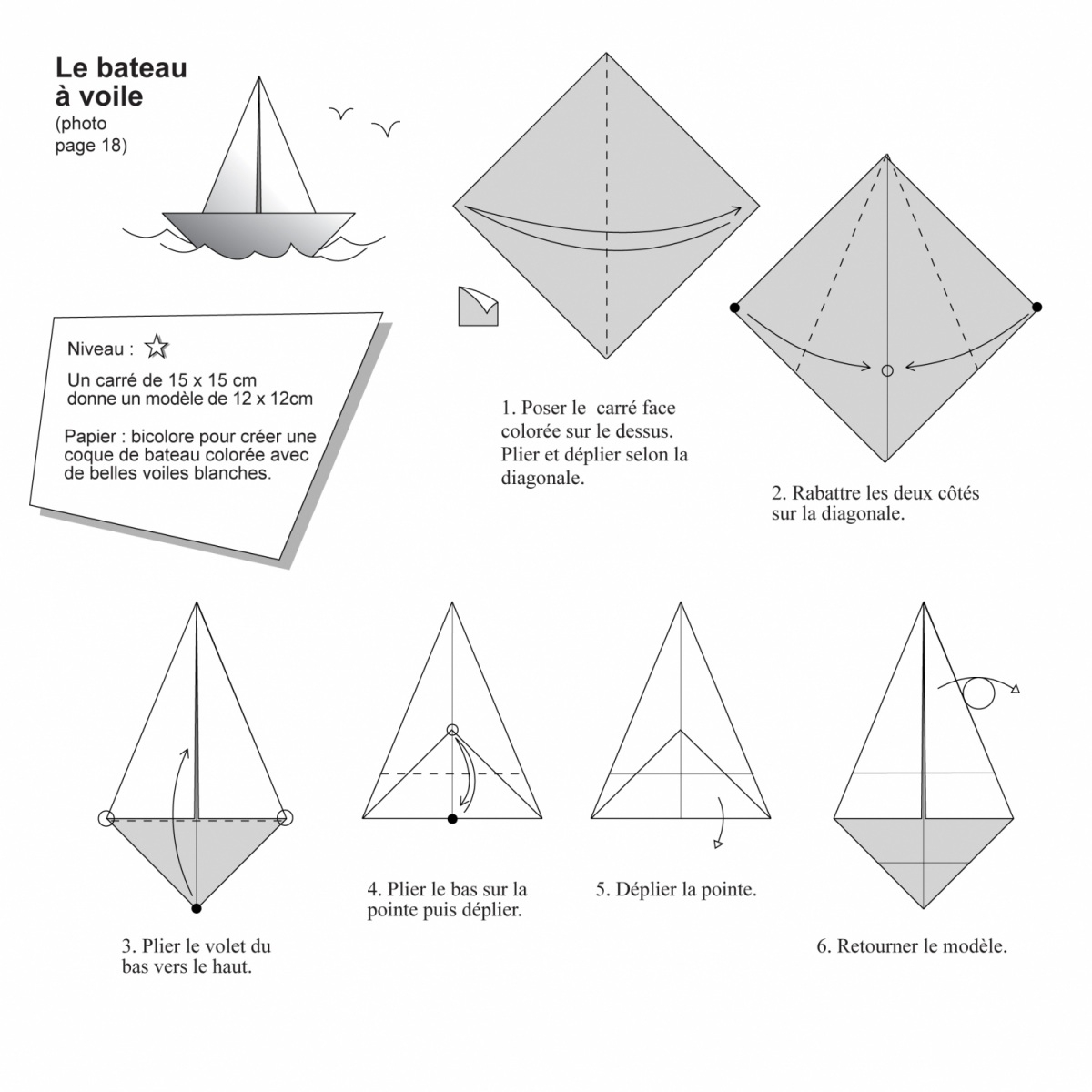 Le bateau à voile
(photo page 18)

Niveau : ☆

Un carré de 15 x 15 cm donne un modèle de 12 x 12cm

Papier : bicolore pour créer une coque de bateau colorée avec de belles voiles blanches.

1. Poser le carré face colorée sur le dessus. Plier et déplier selon la diagonale.

2. Rabattre les deux côtés sur la diagonale.

3. Plier le volet du bas vers le haut.

4. Plier le bas sur la pointe puis déplier.

5. Déplier la pointe.

6. Retourner le modèle.