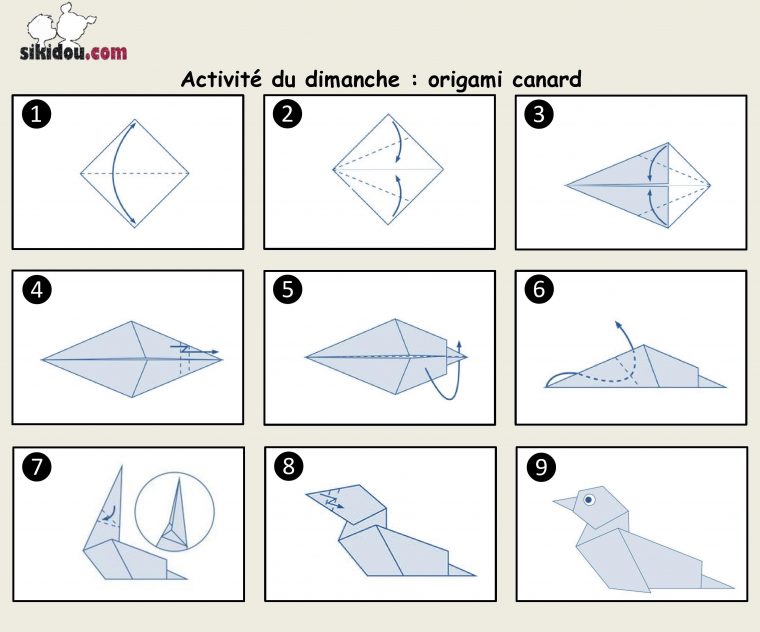 sikidou.com

Activité du dimanche : origami canard

1

2

3

4

5

6

7

8

9