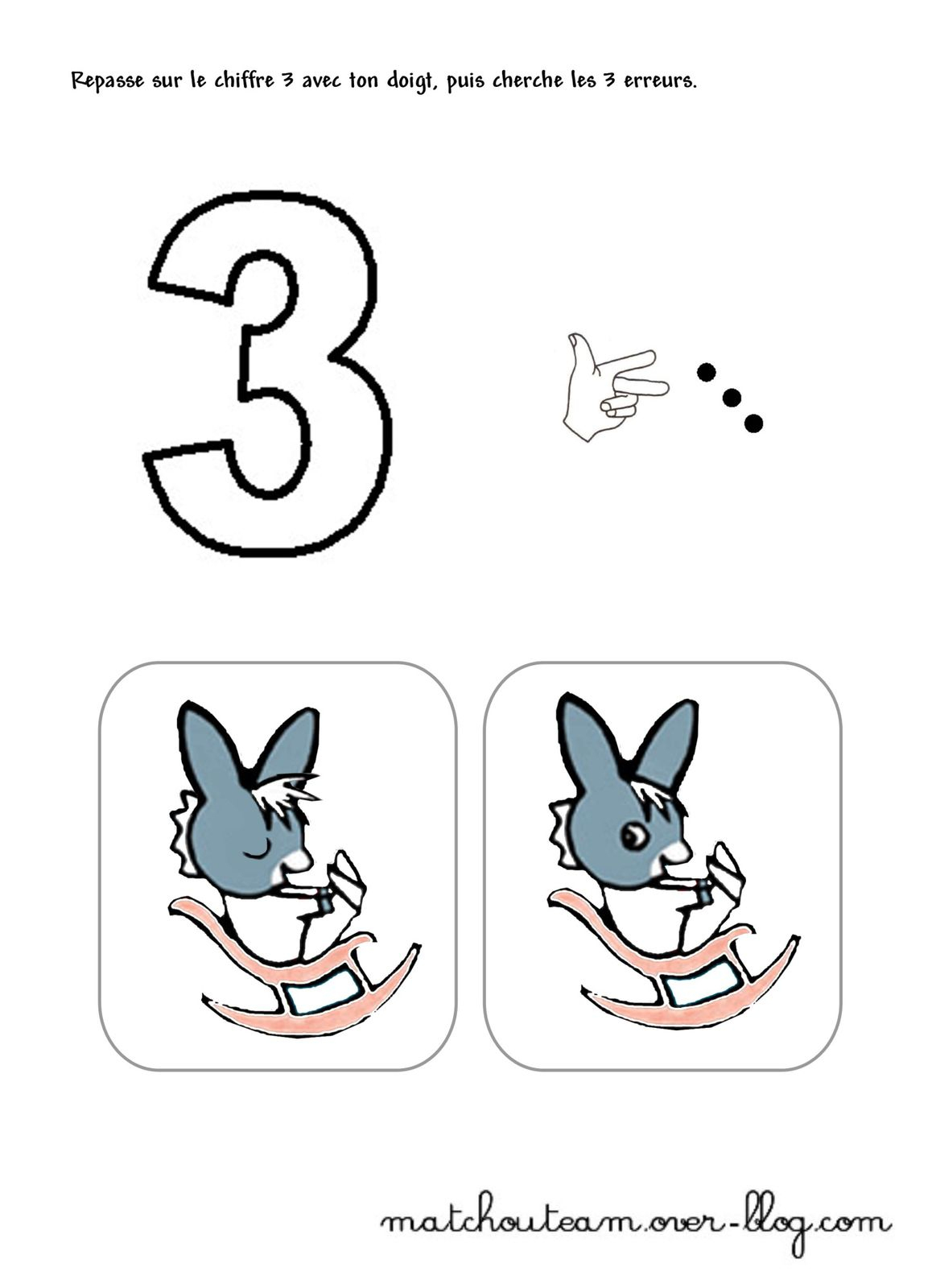 Repasse sur le chiffre 3 avec ton doigt, puis cherche les 3 erreurs.

3

matchouteam.over-blog.com