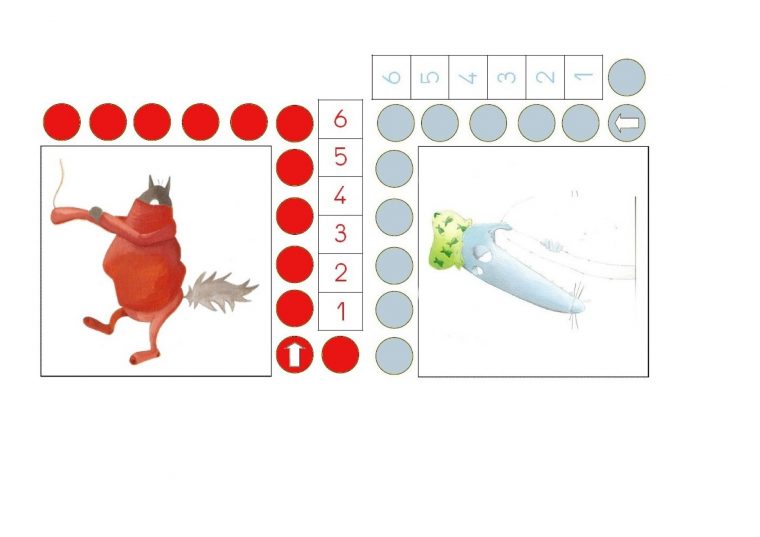 6 5 4 3 2 1

6
5
4
3
2
1