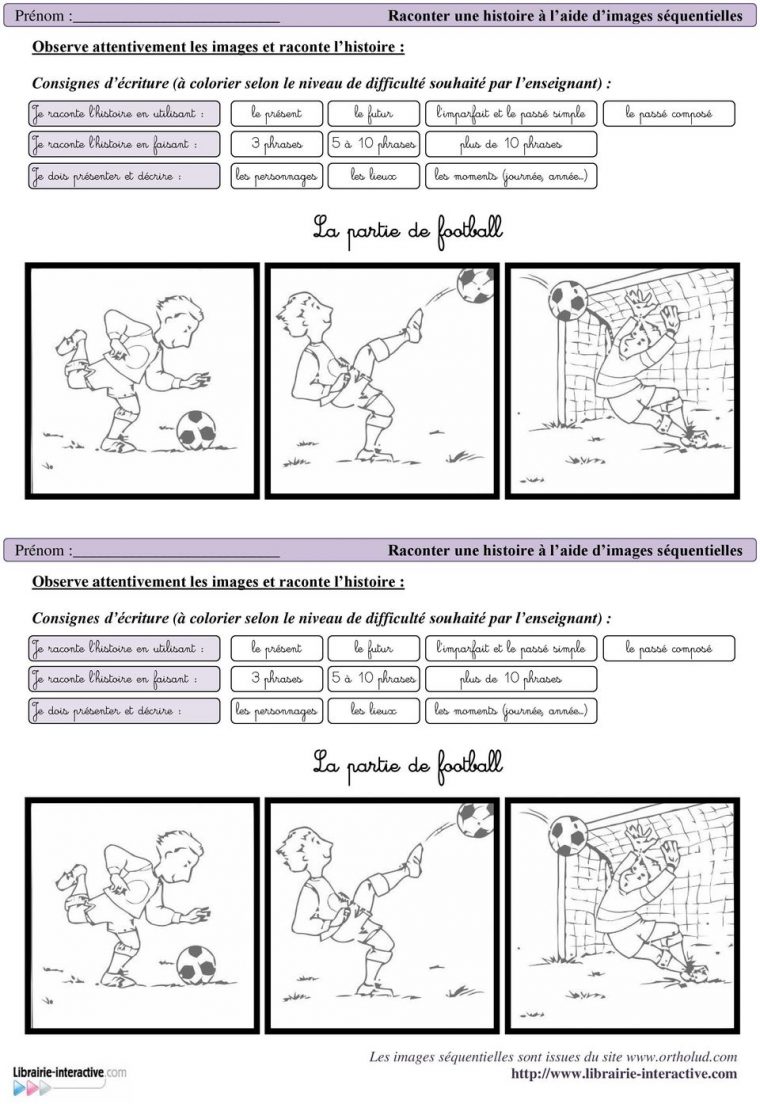 Prénom :__________________________ Raconter une histoire à l'aide d'images séquentielles

Observe attentivement les images et raconte l'histoire :

Consignes d'écriture (à colorier selon le niveau de difficulté souhaité par l'enseignant) :

| Je raconte l'histoire en utilisant : | le présent | le futur | l'imparfait et le passé simple | le passé composé |
|---|---|---|---|---|
| Je raconte l'histoire en faisant : | 3 phrases | 5 à 10 phrases | plus de 10 phrases | |
| Je dois présenter et décrire : | les personnages | les lieux | les moments (journée, année...) | |

La partie de football

Prénom :__________________________ Raconter une histoire à l'aide d'images séquentielles

Observe attentivement les images et raconte l'histoire :

Consignes d'écriture (à colorier selon le niveau de difficulté souhaité par l'enseignant) :

| Je raconte l'histoire en utilisant : | le présent | le futur | l'imparfait et le passé simple | le passé composé |
|---|---|---|---|---|
| Je raconte l'histoire en faisant : | 3 phrases | 5 à 10 phrases | plus de 10 phrases | |
| Je dois présenter et décrire : | les personnages | les lieux | les moments (journée, année...) | |

La partie de football

Librairie-interactive.com

Les images séquentielles sont issues du site www.ortholud.com
http://www.librairie-interactive.com