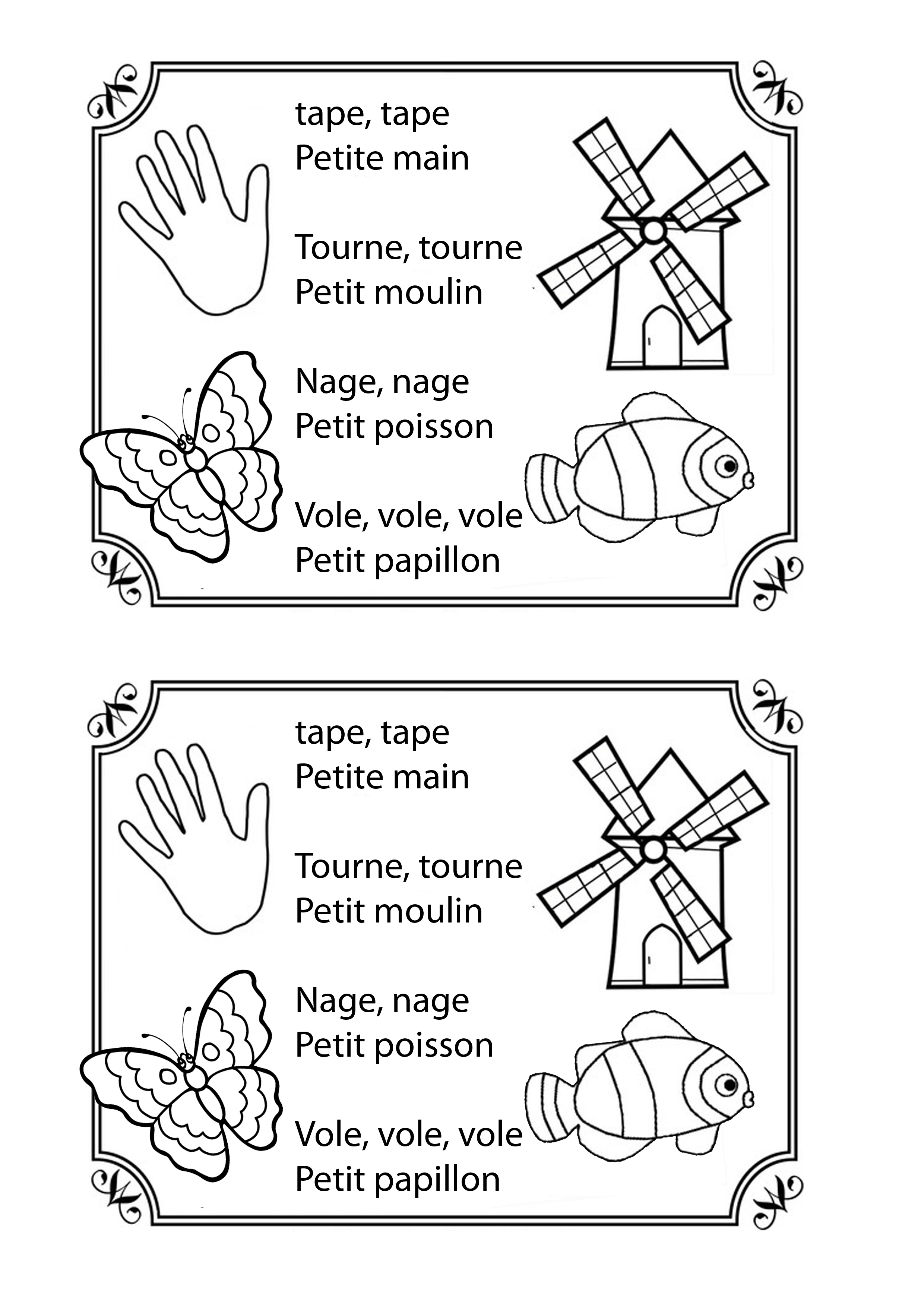 tape, tape
Petite main

Tourne, tourne
Petit moulin

Nage, nage
Petit poisson

Vole, vole, vole
Petit papillon

tape, tape
Petite main

Tourne, tourne
Petit moulin

Nage, nage
Petit poisson

Vole, vole, vole
Petit papillon