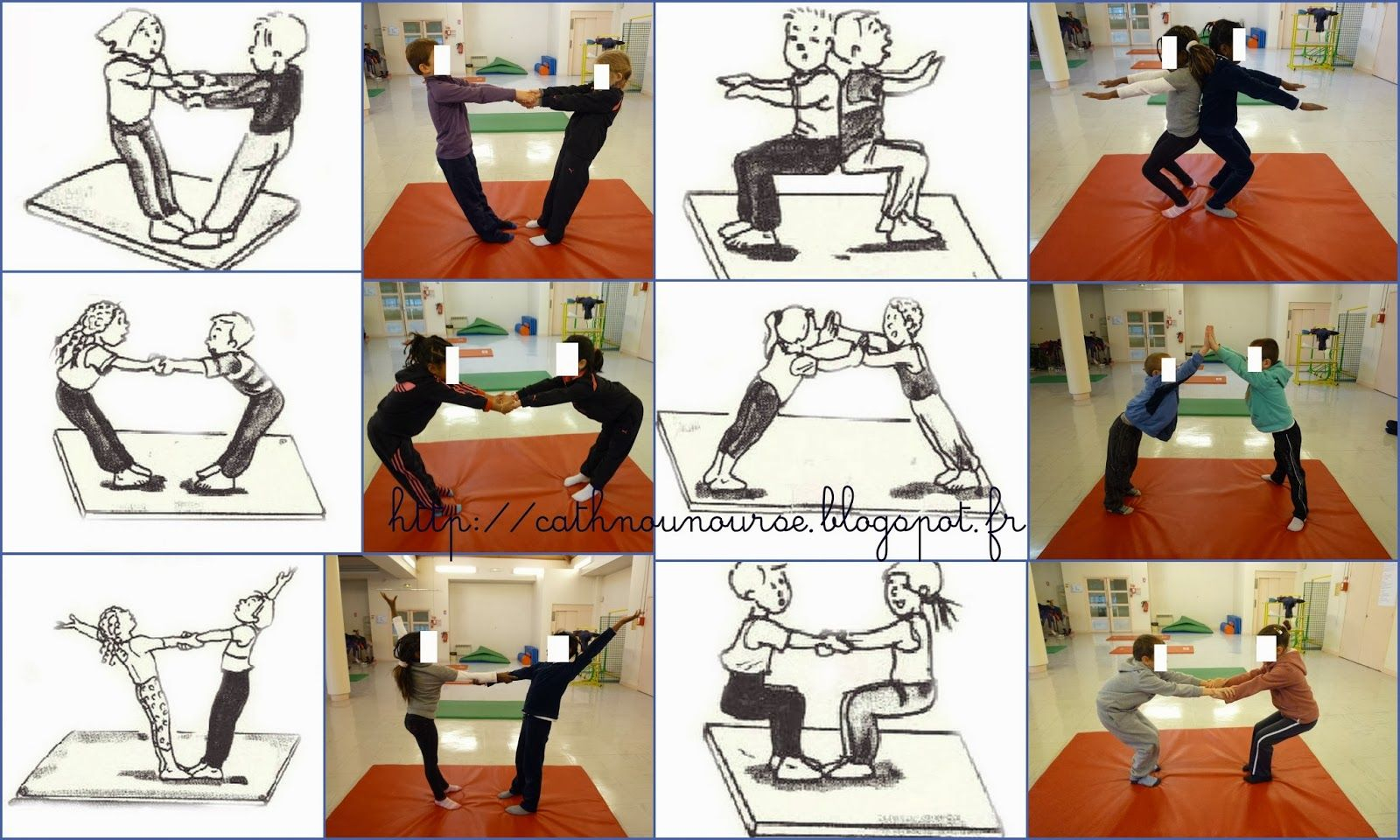 http://cathnounourse.blogspot.fr