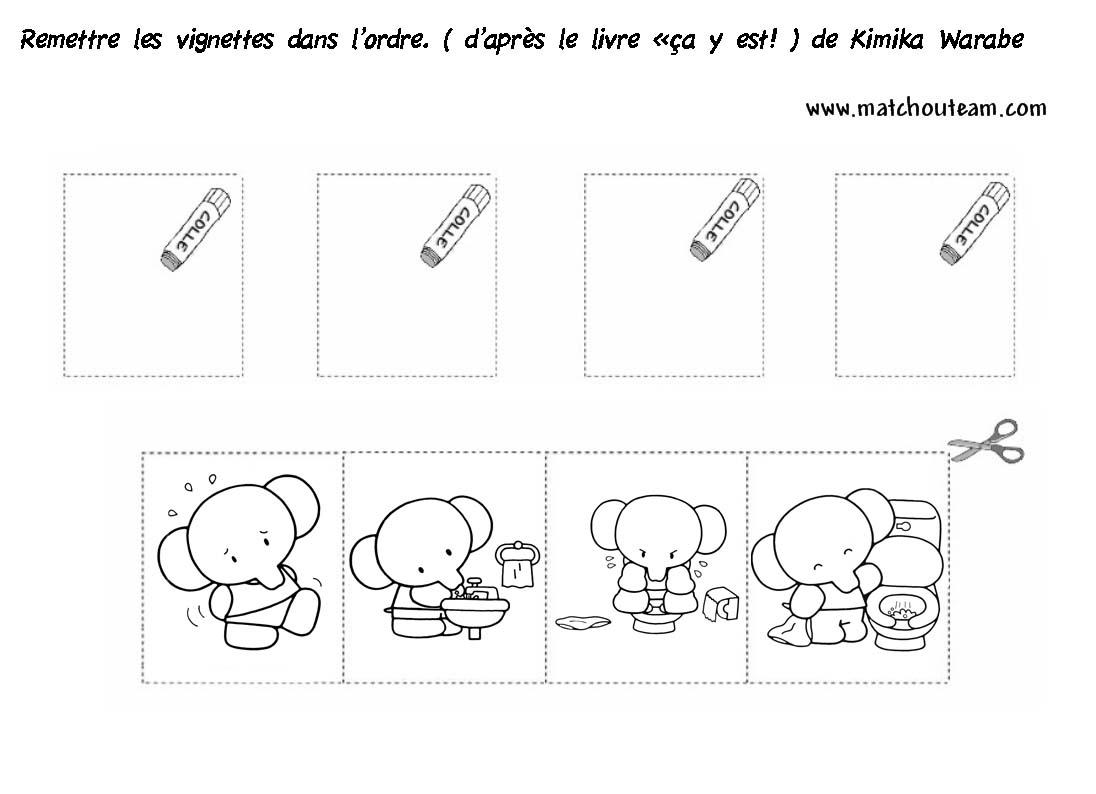 Remettre les vignettes dans l'ordre. ( d'après le livre «ça y est! ) de Kimika Warabe

www.matchouteam.com

COLLE

COLLE

COLLE

COLLE