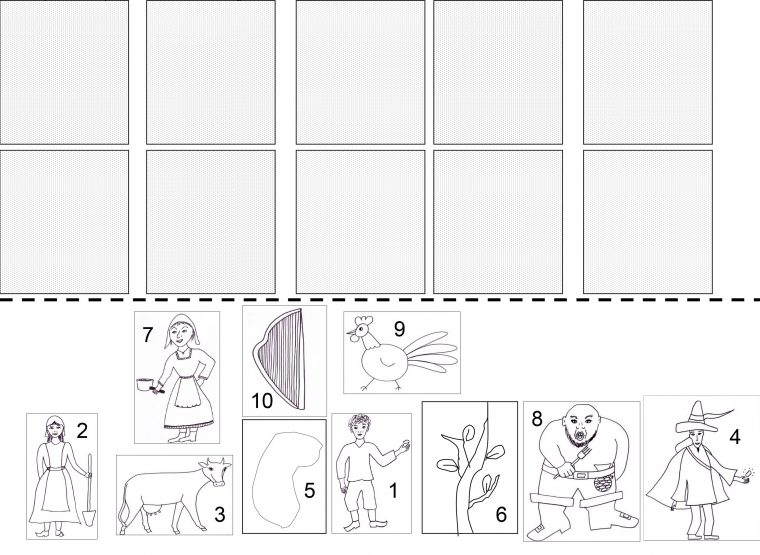 7
10
9
2
3
5
1
6
8
4