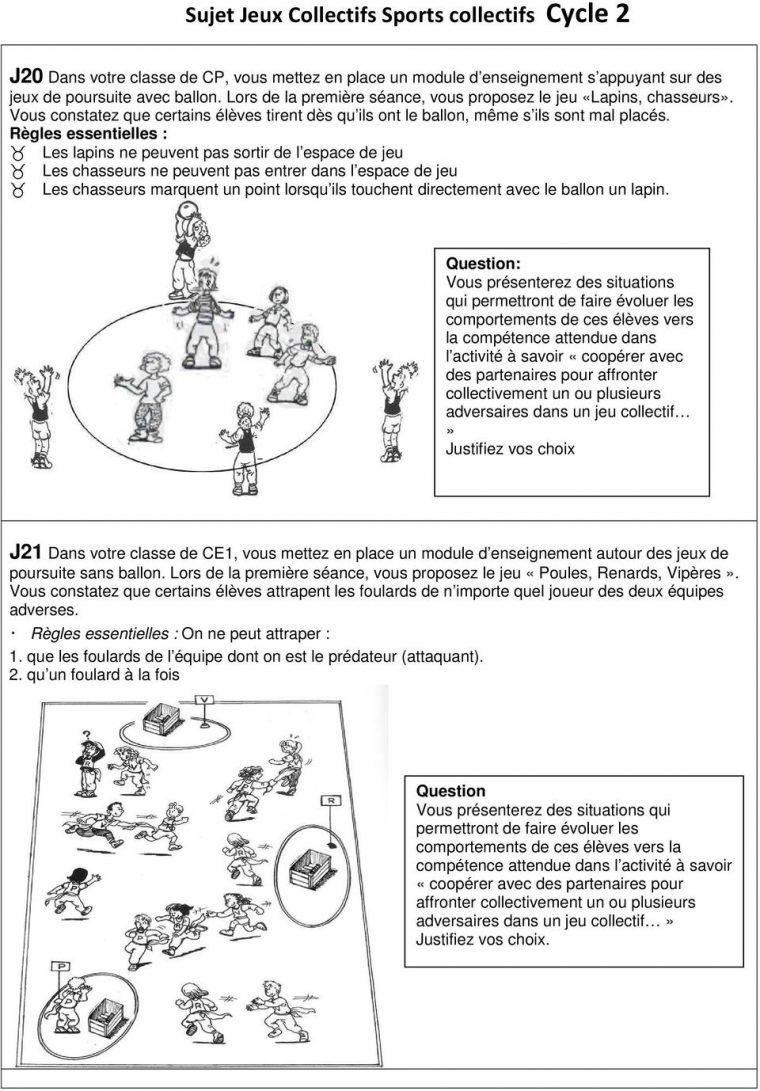 Sujet Jeux Collectifs Sports collectifs Cycle 2

J20 Dans votre classe de CP, vous mettez en place un module d'enseignement s'appuyant sur des jeux de poursuite avec ballon. Lors de la première séance, vous proposez le jeu «Lapins, chasseurs». Vous constatez que certains élèves tirent dès qu'ils ont le ballon, même s'ils sont mal placés.
Règles essentielles :
♉ Les lapins ne peuvent pas sortir de l'espace de jeu
♉ Les chasseurs ne peuvent pas entrer dans l'espace de jeu
♉ Les chasseurs marquent un point lorsqu'ils touchent directement avec le ballon un lapin.

Question:
Vous présenterez des situations qui permettront de faire évoluer les comportements de ces élèves vers la compétence attendue dans l'activité à savoir « coopérer avec des partenaires pour affronter collectivement un ou plusieurs adversaires dans un jeu collectif… »
Justifiez vos choix

J21 Dans votre classe de CE1, vous mettez en place un module d'enseignement autour des jeux de poursuite sans ballon. Lors de la première séance, vous proposez le jeu « Poules, Renards, Vipères ». Vous constatez que certains élèves attrapent les foulards de n'importe quel joueur des deux équipes adverses.
· Règles essentielles : On ne peut attraper :
1. que les foulards de l'équipe dont on est le prédateur (attaquant).
2. qu'un foulard à la fois

V
R
P

Question
Vous présenterez des situations qui permettront de faire évoluer les comportements de ces élèves vers la compétence attendue dans l'activité à savoir « coopérer avec des partenaires pour affronter collectivement un ou plusieurs adversaires dans un jeu collectif… »
Justifiez vos choix.