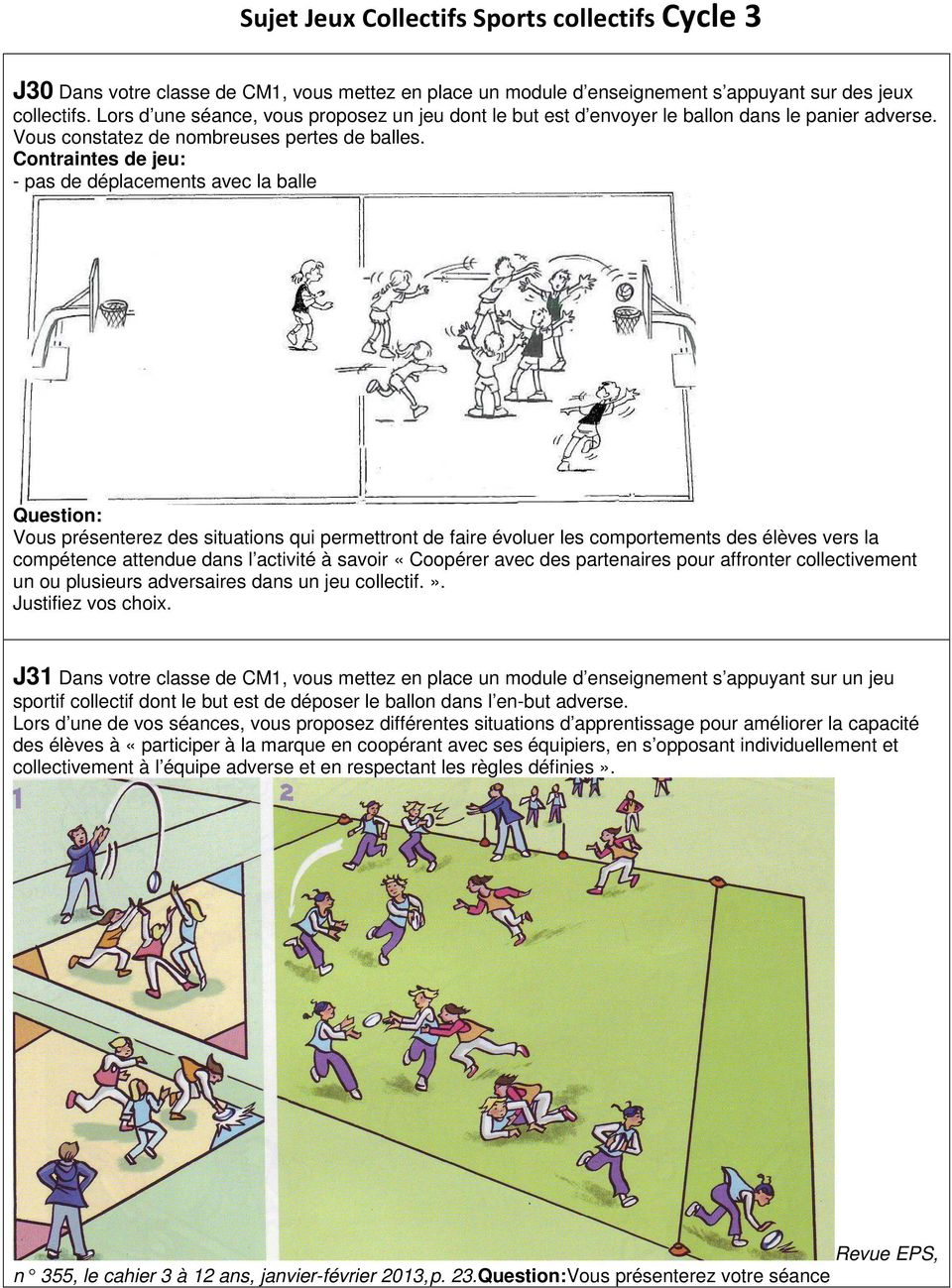 Sujet Jeux Collectifs Sports collectifs Cycle 3

J30 Dans votre classe de CM1, vous mettez en place un module d'enseignement s'appuyant sur des jeux collectifs. Lors d'une séance, vous proposez un jeu dont le but est d'envoyer le ballon dans le panier adverse. Vous constatez de nombreuses pertes de balles.
Contraintes de jeu:
- pas de déplacements avec la balle

Question:
Vous présenterez des situations qui permettront de faire évoluer les comportements des élèves vers la compétence attendue dans l'activité à savoir « Coopérer avec des partenaires pour affronter collectivement un ou plusieurs adversaires dans un jeu collectif. ».
Justifiez vos choix.

J31 Dans votre classe de CM1, vous mettez en place un module d'enseignement s'appuyant sur un jeu sportif collectif dont le but est de déposer le ballon dans l'en-but adverse.
Lors d'une de vos séances, vous proposez différentes situations d'apprentissage pour améliorer la capacité des élèves à « participer à la marque en coopérant avec ses équipiers, en s'opposant individuellement et collectivement à l'équipe adverse et en respectant les règles définies ».

1

2

Revue EPS, n° 355, le cahier 3 à 12 ans, janvier-février 2013,p. 23.Question:Vous présenterez votre séance