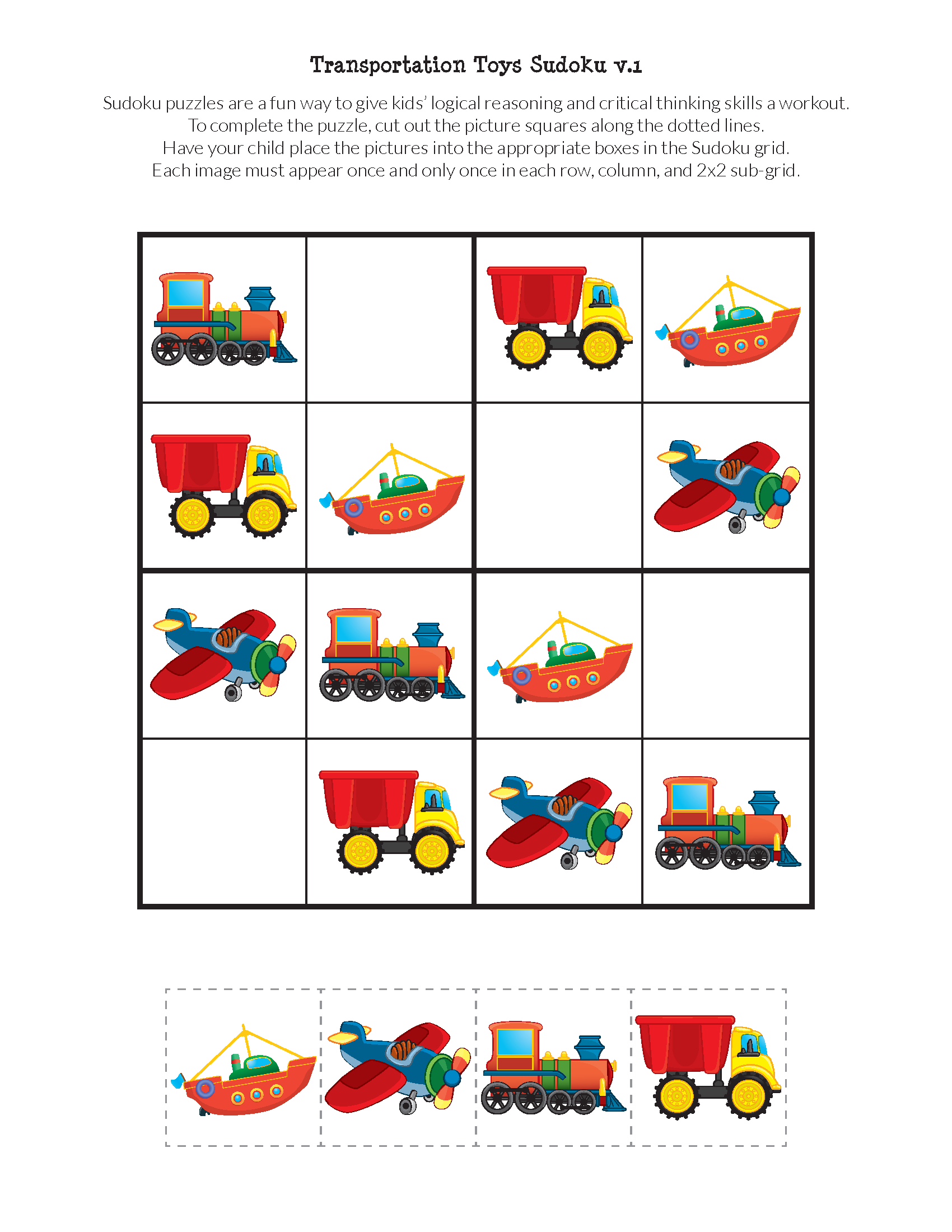 Transportation Toys Sudoku v.1

Sudoku puzzles are a fun way to give kids' logical reasoning and critical thinking skills a workout. To complete the puzzle, cut out the picture squares along the dotted lines. Have your child place the pictures into the appropriate boxes in the Sudoku grid. Each image must appear once and only once in each row, column, and 2x2 sub-grid.