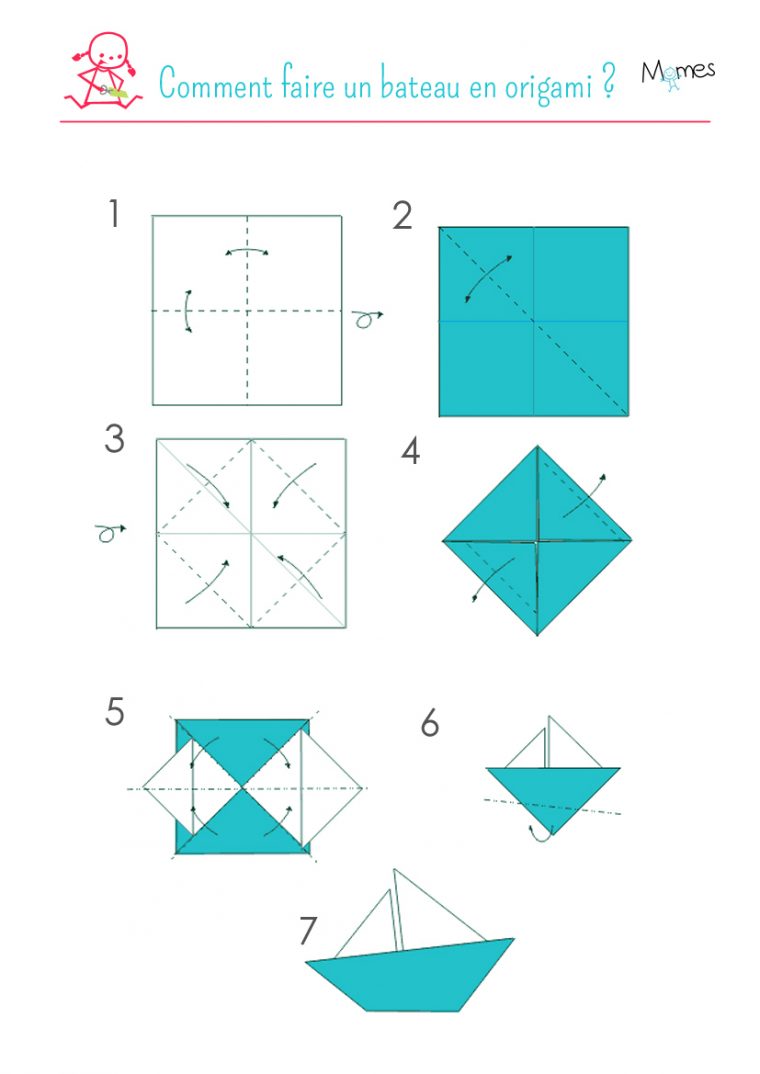 Comment faire un bateau en origami ?

Momes

1

2

3

4

5

6

7