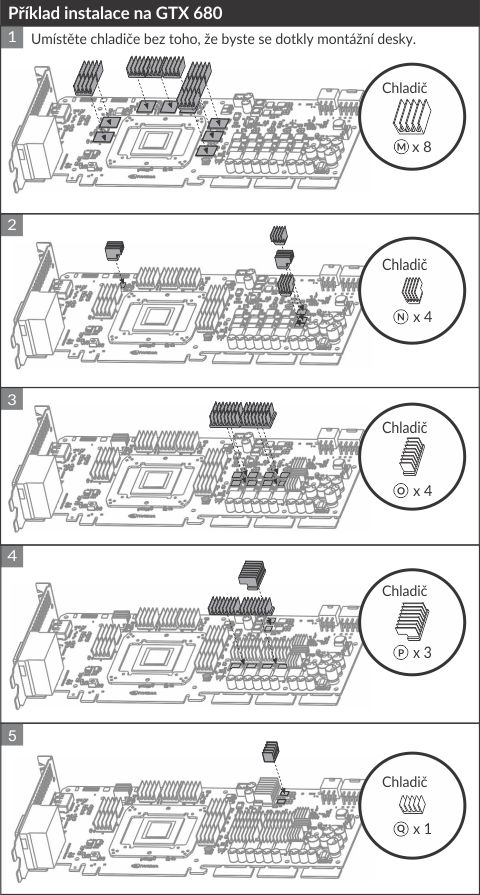 Příklad instalace na GTX 680

1 Umístěte chladiče bez toho, že byste se dotkly montážní desky.

Chladič
Ⓜ x 8

2

Chladič
Ⓝ x 4

3

Chladič
Ⓞ x 4

4

Chladič
Ⓟ x 3

5

Chladič
Ⓠ x 1