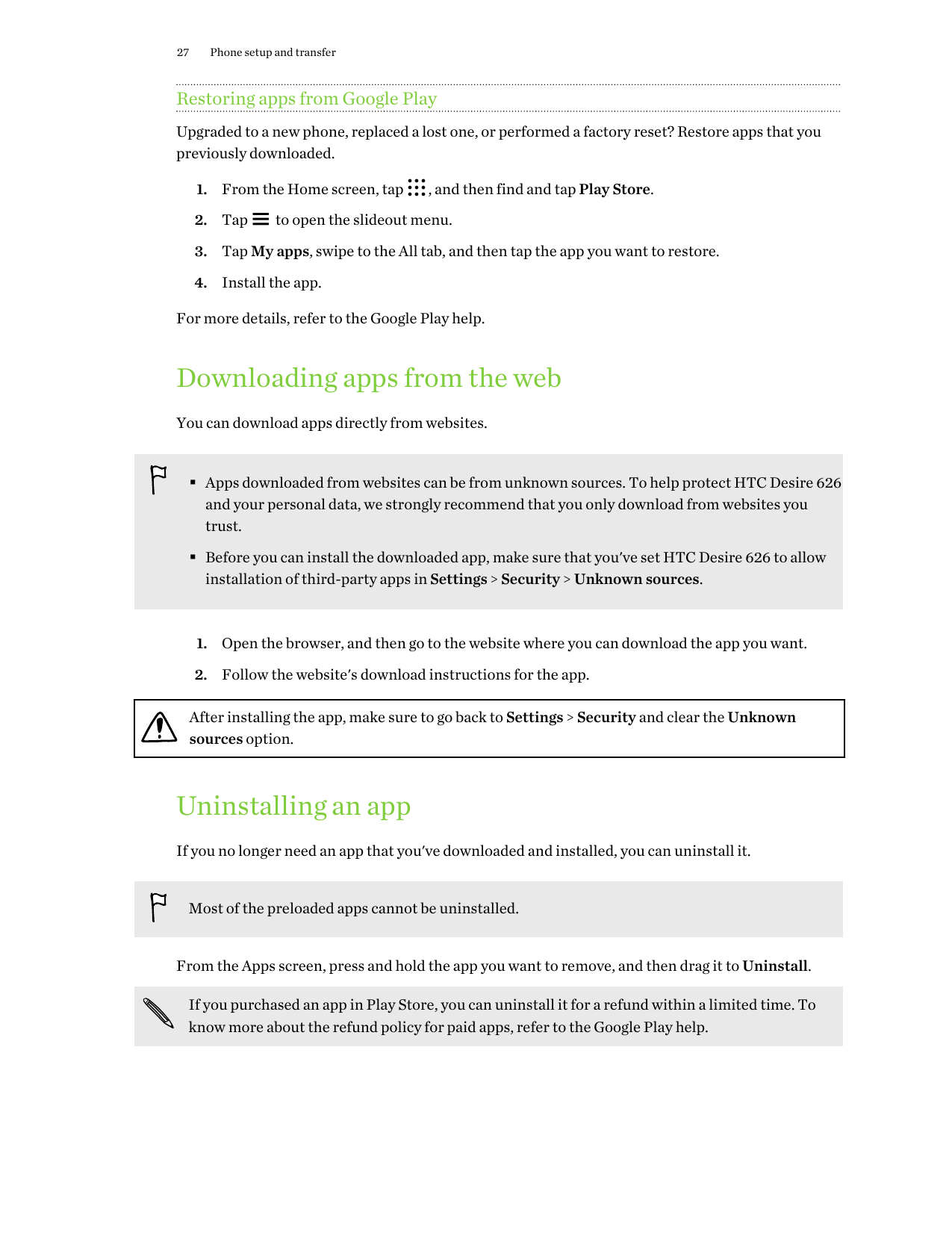 27 Phone setup and transfer

Restoring apps from Google Play

Upgraded to a new phone, replaced a lost one, or performed a factory reset? Restore apps that you previously downloaded.

1. From the Home screen, tap , and then find and tap Play Store.

2. Tap to open the slideout menu.

3. Tap My apps, swipe to the All tab, and then tap the app you want to restore.

4. Install the app.

For more details, refer to the Google Play help.

Downloading apps from the web

You can download apps directly from websites.

▪ Apps downloaded from websites can be from unknown sources. To help protect HTC Desire 626 and your personal data, we strongly recommend that you only download from websites you trust.

▪ Before you can install the downloaded app, make sure that you've set HTC Desire 626 to allow installation of third-party apps in Settings > Security > Unknown sources.

1. Open the browser, and then go to the website where you can download the app you want.

2. Follow the website's download instructions for the app.

After installing the app, make sure to go back to Settings > Security and clear the Unknown sources option.

Uninstalling an app

If you no longer need an app that you've downloaded and installed, you can uninstall it.

Most of the preloaded apps cannot be uninstalled.

From the Apps screen, press and hold the app you want to remove, and then drag it to Uninstall.

If you purchased an app in Play Store, you can uninstall it for a refund within a limited time. To know more about the refund policy for paid apps, refer to the Google Play help.