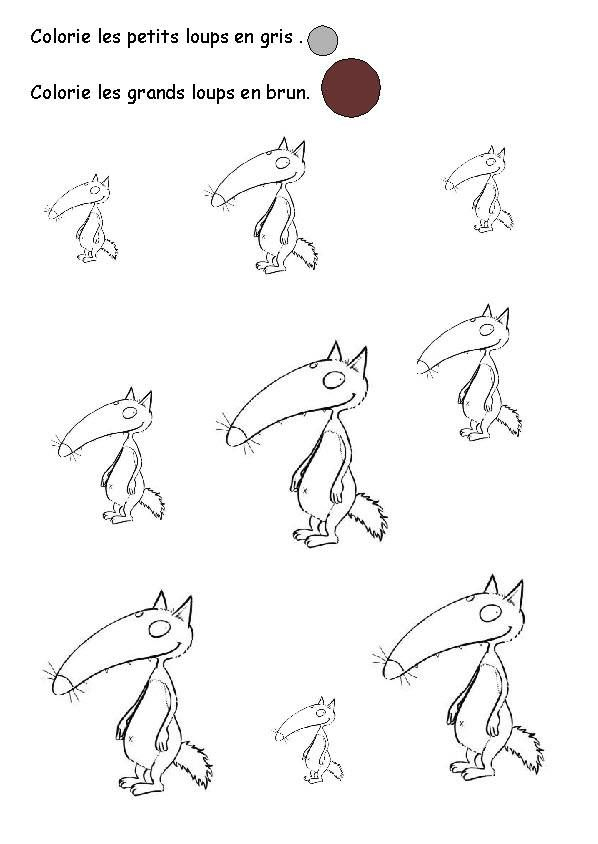 Colorie les petits loups en gris .

Colorie les grands loups en brun.