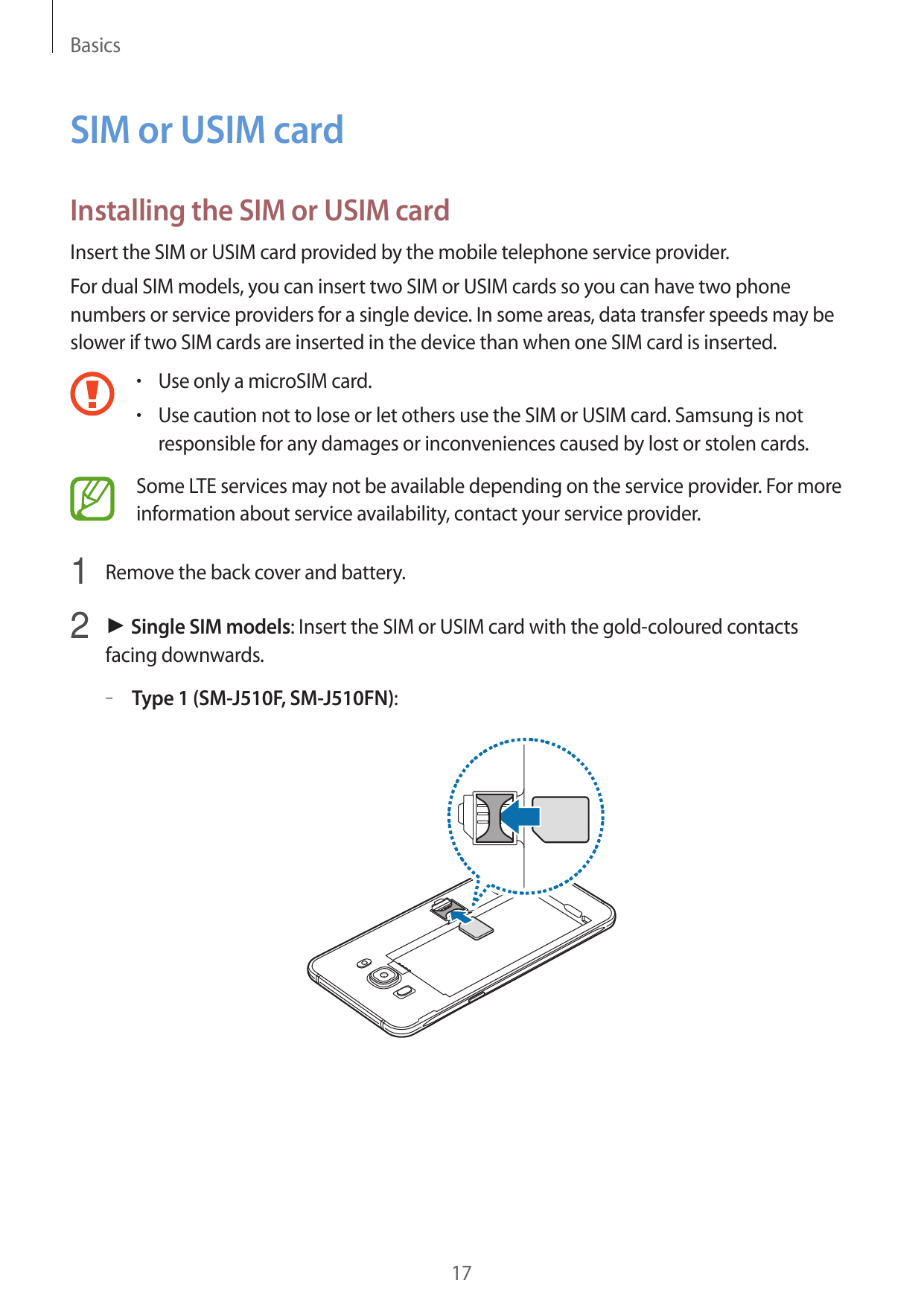 Basics

SIM or USIM card

Installing the SIM or USIM card

Insert the SIM or USIM card provided by the mobile telephone service provider.

For dual SIM models, you can insert two SIM or USIM cards so you can have two phone numbers or service providers for a single device. In some areas, data transfer speeds may be slower if two SIM cards are inserted in the device than when one SIM card is inserted.

• Use only a microSIM card.
• Use caution not to lose or let others use the SIM or USIM card. Samsung is not responsible for any damages or inconveniences caused by lost or stolen cards.

Some LTE services may not be available depending on the service provider. For more information about service availability, contact your service provider.

1 Remove the back cover and battery.

2 ► Single SIM models: Insert the SIM or USIM card with the gold-coloured contacts facing downwards.

– Type 1 (SM-J510F, SM-J510FN):

17