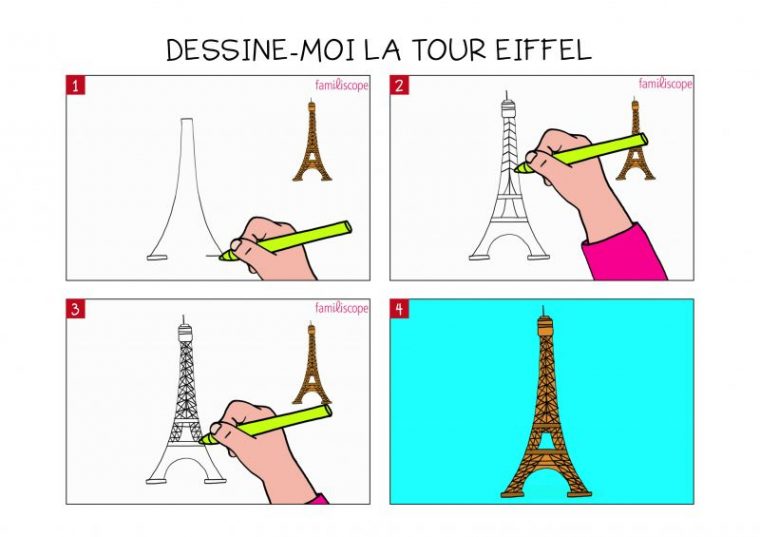 DESSINE-MOI LA TOUR EIFFEL

1

familiscope

2

familiscope

3

familiscope

4