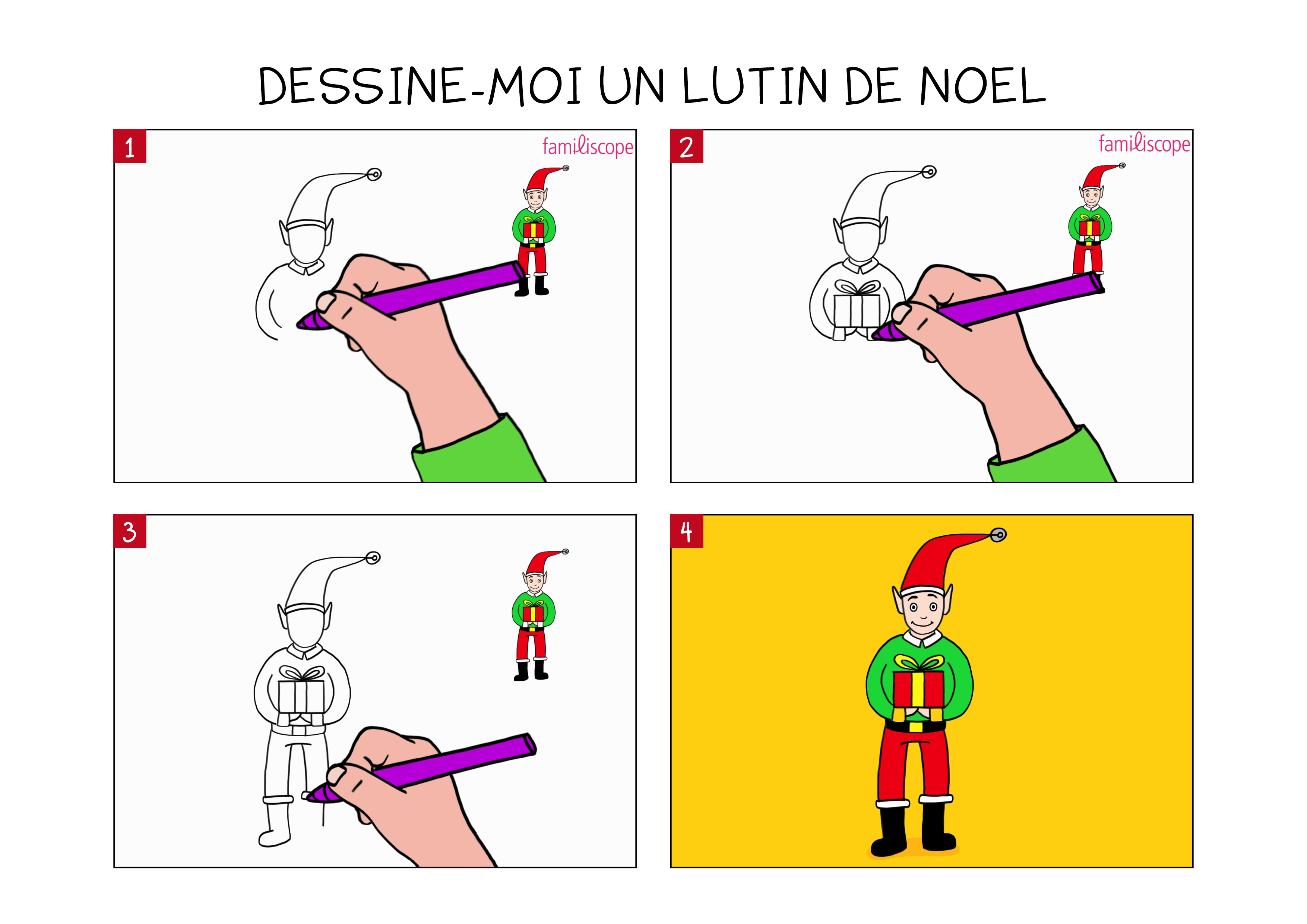 DESSINE-MOI UN LUTIN DE NOEL

1

familiscope

2

familiscope

3

4