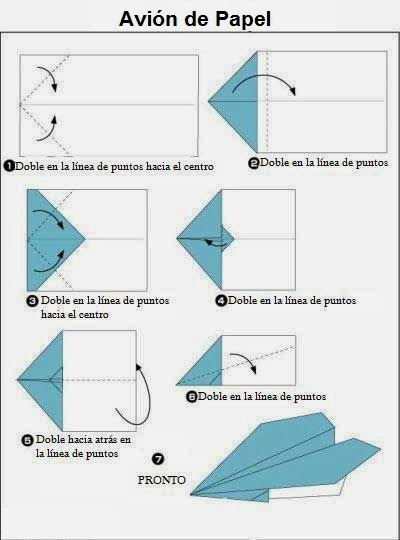 Avión de Papel

1 Doble en la línea de puntos hacia el centro

2 Doble en la línea de puntos

3 Doble en la línea de puntos hacia el centro

4 Doble en la línea de puntos

5 Doble hacia atrás en la línea de puntos

6 Doble en la línea de puntos

7

PRONTO