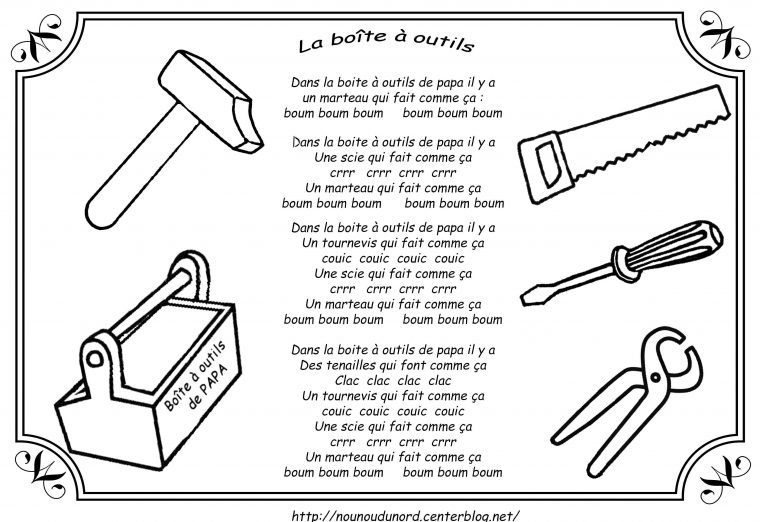 La boîte à outils

Dans la boite à outils de papa il y a
un marteau qui fait comme ça :
boum boum boum boum boum boum

Dans la boite à outils de papa il y a
Une scie qui fait comme ça
crrr crrr crrr crrr
Un marteau qui fait comme ça
boum boum boum boum boum boum

Dans la boite à outils de papa il y a
Un tournevis qui fait comme ça
couic couic couic couic
Une scie qui fait comme ça
crrr crrr crrr crrr
Un marteau qui fait comme ça
boum boum boum boum boum boum

Dans la boite à outils de papa il y a
Des tenailles qui font comme ça
Clac clac clac clac
Un tournevis qui fait comme ça
couic couic couic couic
Une scie qui fait comme ça
crrr crrr crrr crrr
Un marteau qui fait comme ça
boum boum boum boum boum boum

Boîte à outils de PAPA

http://nounoudunord.centerblog.net/