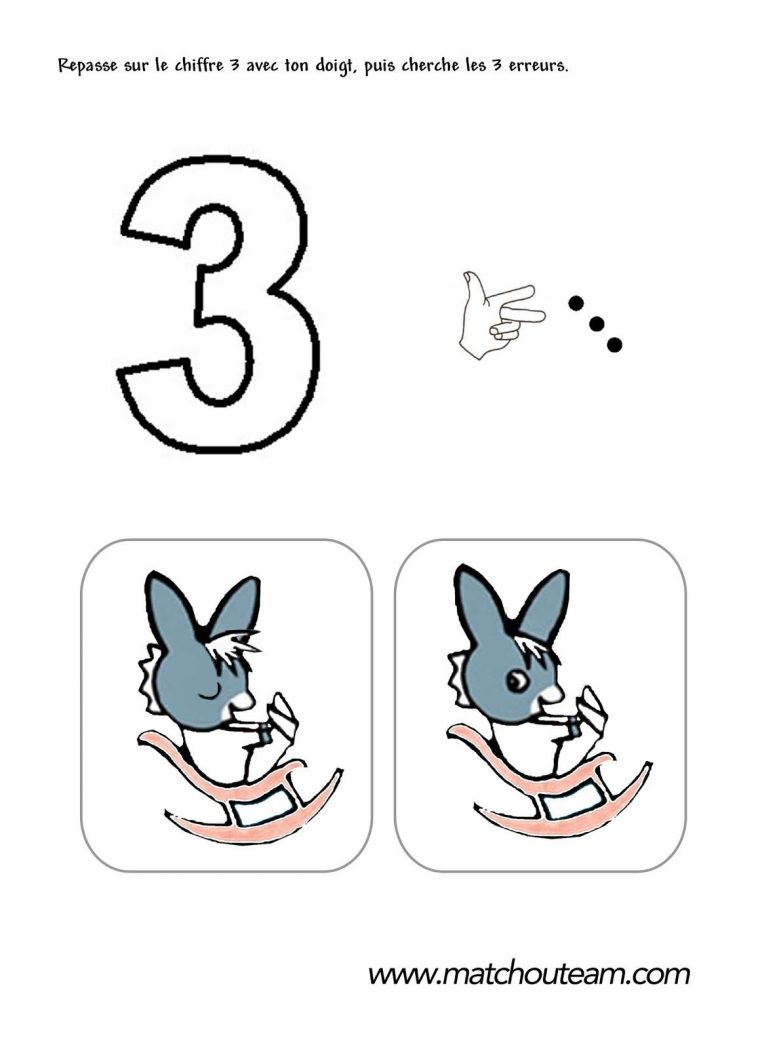 Repasse sur le chiffre 3 avec ton doigt, puis cherche les 3 erreurs.

3

www.matchouteam.com