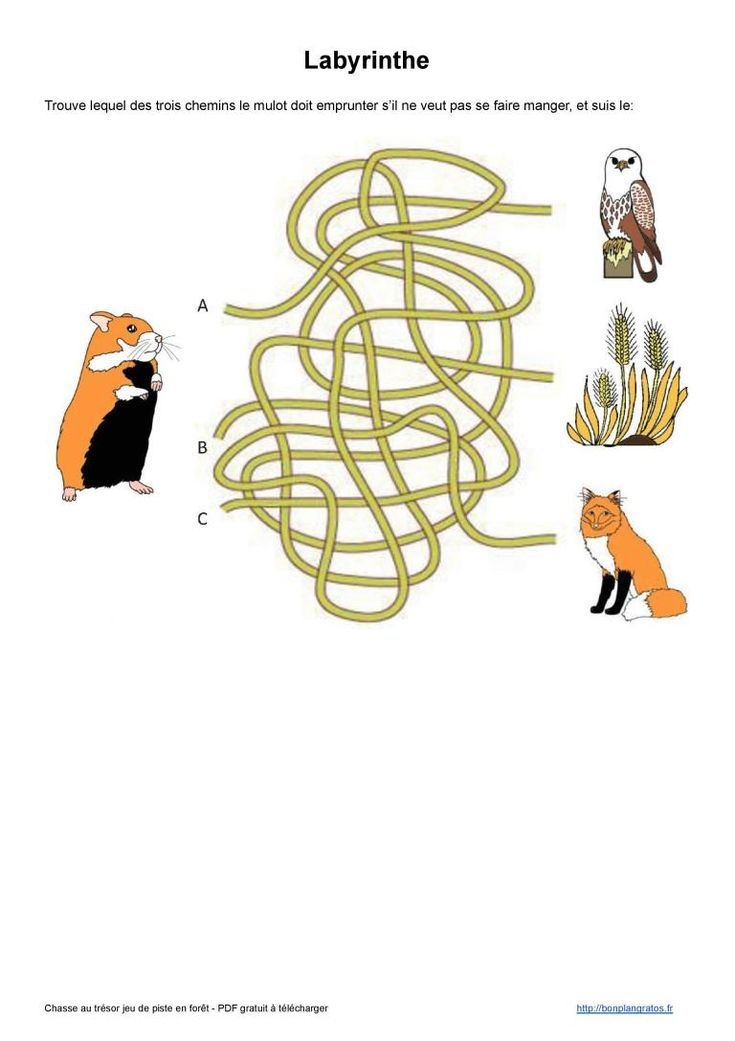 Labyrinthe

Trouve lequel des trois chemins le mulot doit emprunter s'il ne veut pas se faire manger, et suis le:

A

B

C

Chasse au trésor jeu de piste en forêt - PDF gratuit à télécharger

http://bonplangratos.fr