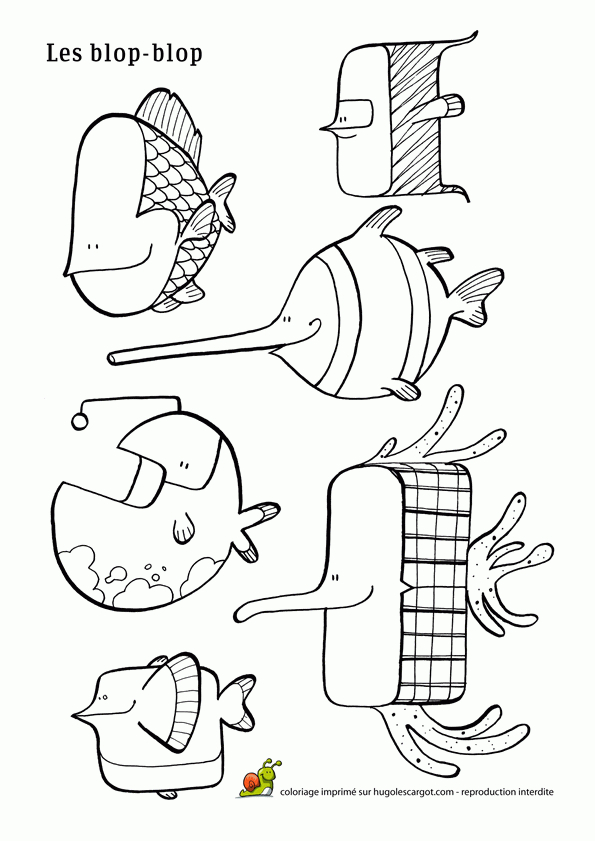 Les blop-blop

coloriage imprimé sur hugolescargot.com - reproduction interdite