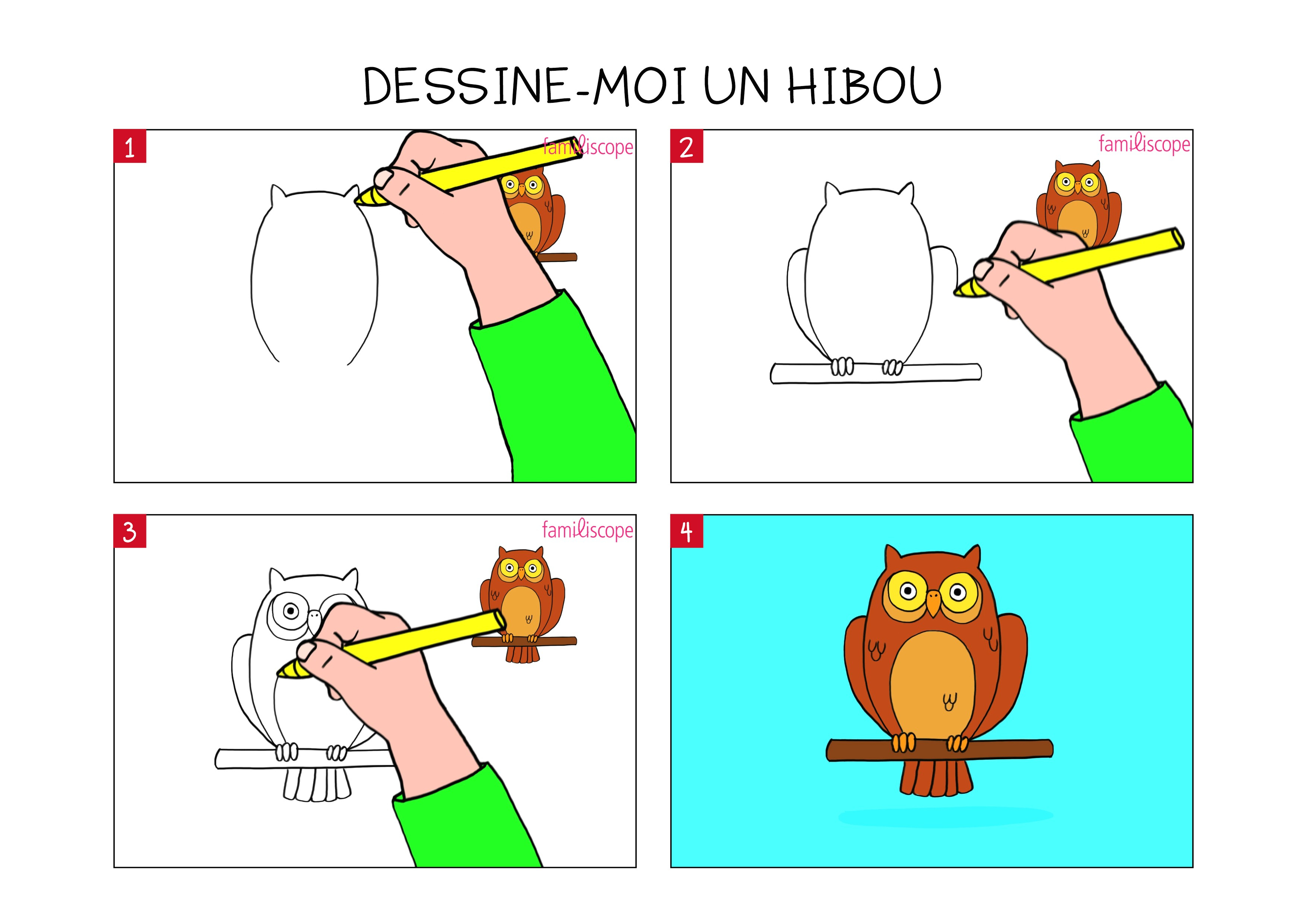 DESSINE-MOI UN HIBOU

1

familiscope

2

familiscope

3

familiscope

4