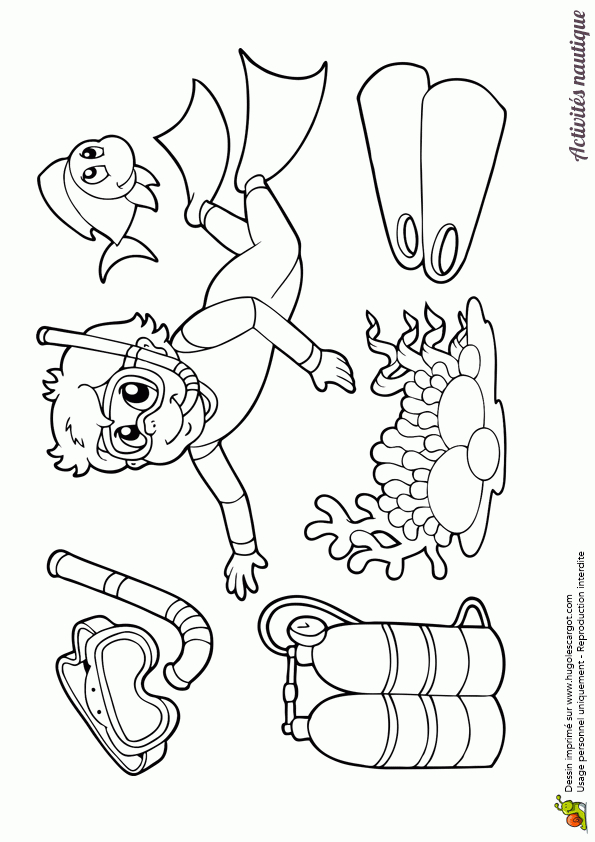 Activités nautique

Dessin imprimé sur www.hugolescargot.com
Usage personnel uniquement - Reproduction interdite