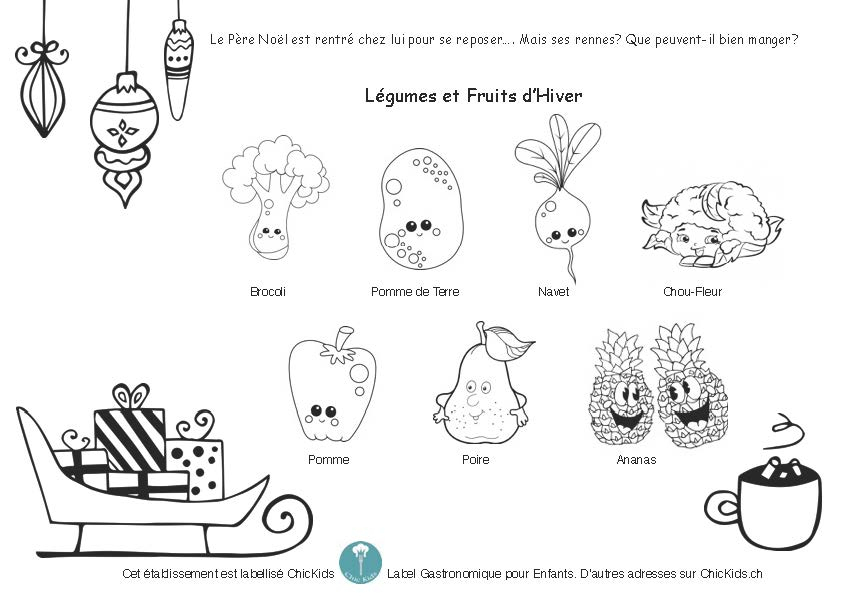 Le Père Noël est rentré chez lui pour se reposer…. Mais ses rennes? Que peuvent-il bien manger?

Légumes et Fruits d'Hiver

Brocoli

Pomme de Terre

Navet

Chou-Fleur

Pomme

Poire

Ananas

Cet établissement est labellisé ChicKids Chic Kids Label Gastronomique pour Enfants. D'autres adresses sur ChicKids.ch