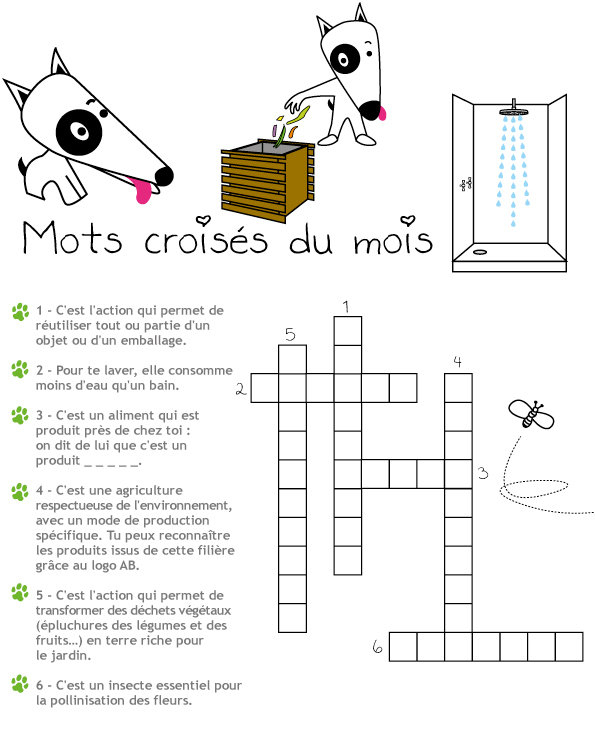 Mots croisés du mois

1 - C'est l'action qui permet de réutiliser tout ou partie d'un objet ou d'un emballage.

2 - Pour te laver, elle consomme moins d'eau qu'un bain.

3 - C'est un aliment qui est produit près de chez toi : on dit de lui que c'est un produit _ _ _ _ _.

4 - C'est une agriculture respectueuse de l'environnement, avec un mode de production spécifique. Tu peux reconnaître les produits issus de cette filière grâce au logo AB.

5 - C'est l'action qui permet de transformer des déchets végétaux (épluchures des légumes et des fruits...) en terre riche pour le jardin.

6 - C'est un insecte essentiel pour la pollinisation des fleurs.

1
5
4
2
3
6